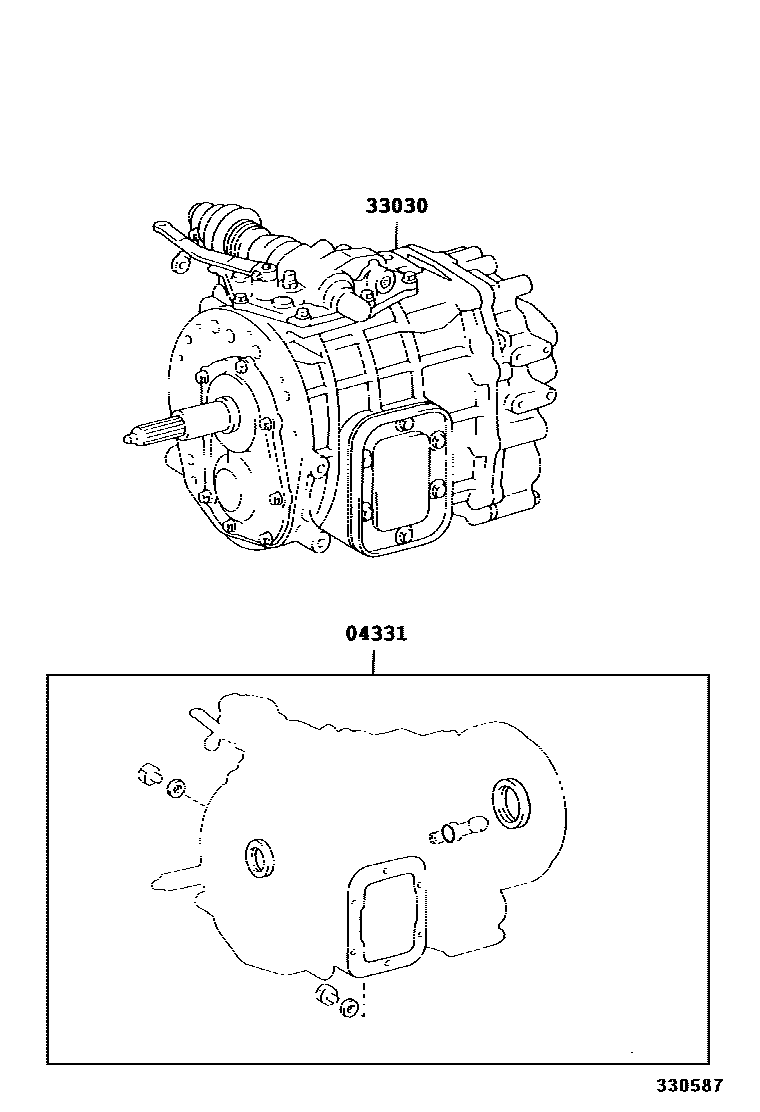 33030

04331

330587