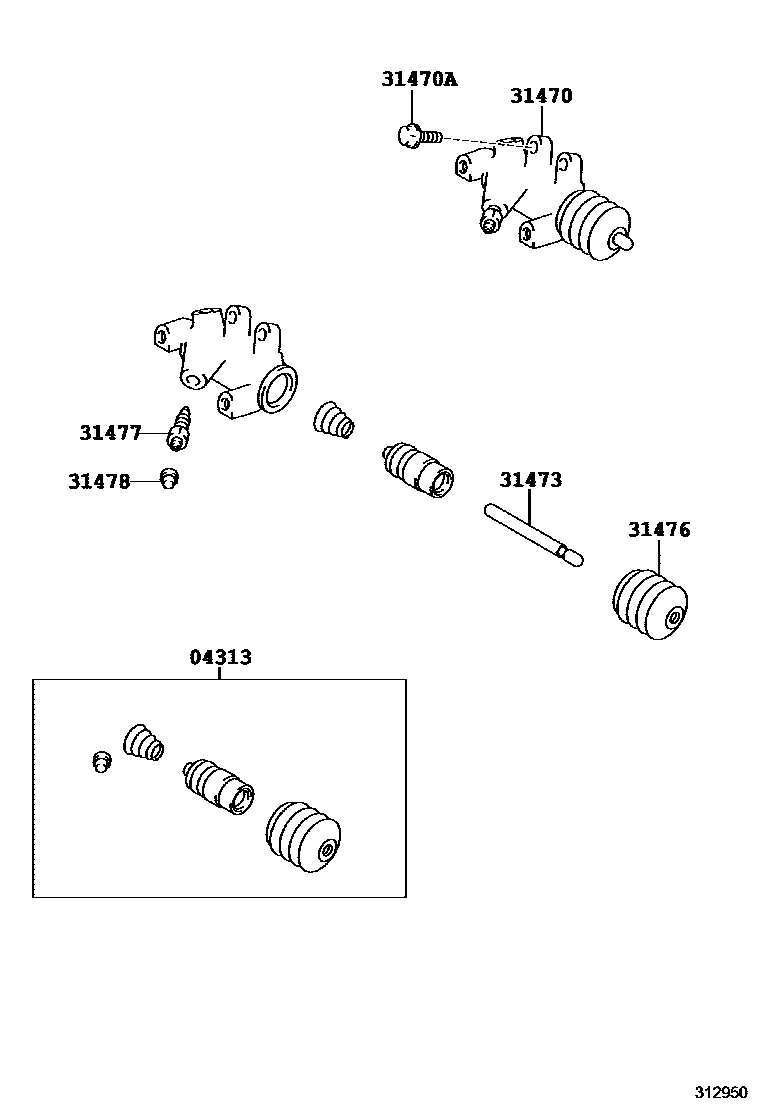 31470A
31470
31477
31478
31473
31476
04313
312950