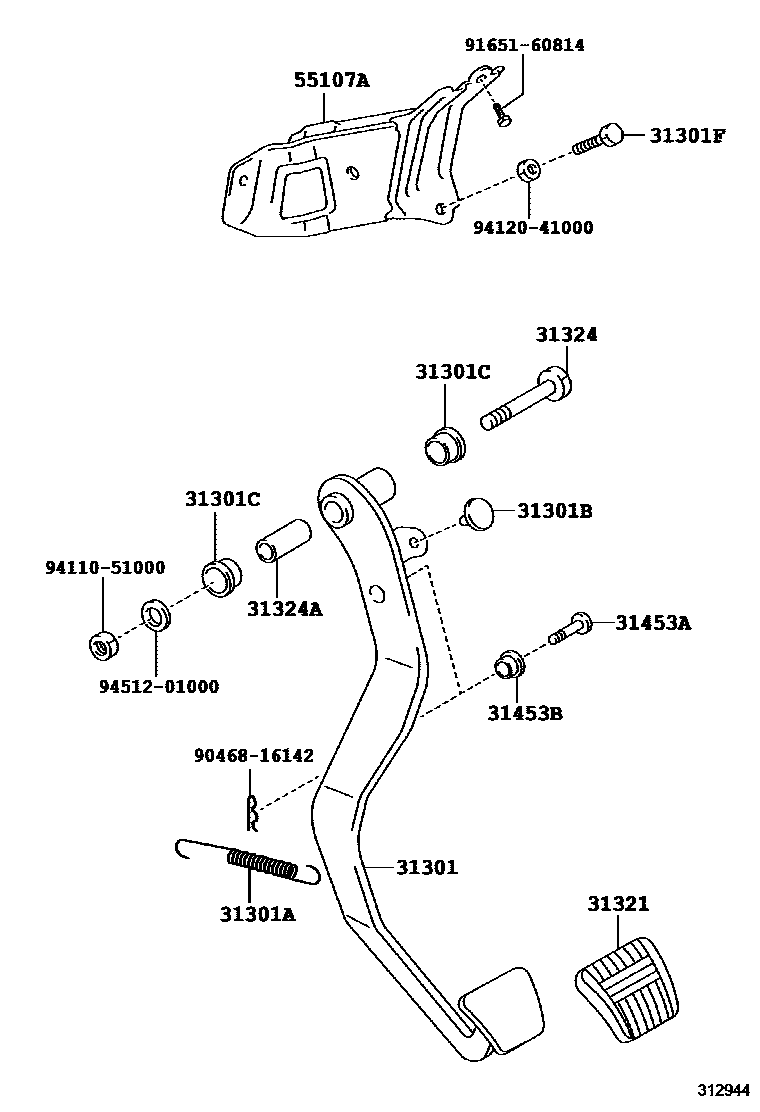 91651-60814
55107A
31301F
94120-41000
31324
31301C
31301C
31301B
94110-51000
31324A
31453A
94512-01000
31453B
90468-16142
31301
31301A
31321
312944