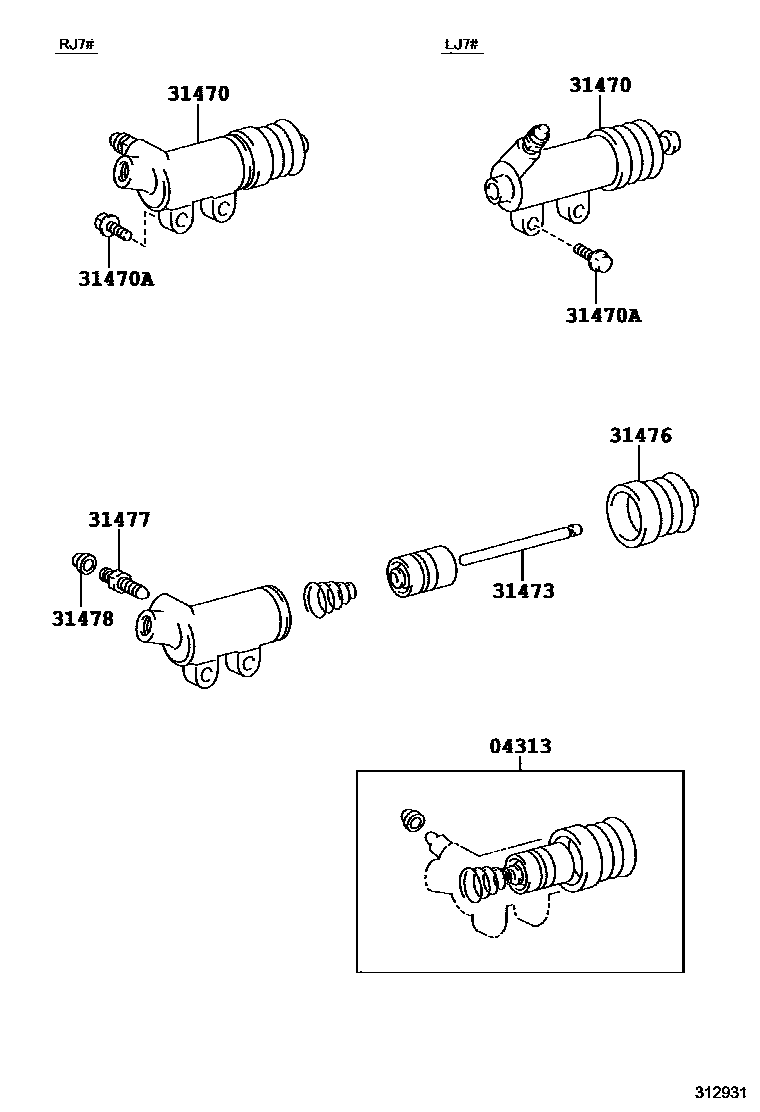 RJ7#

LJ7#

31470

31470

31470A

31470A

31476

31477

31478

31473

04313

312931