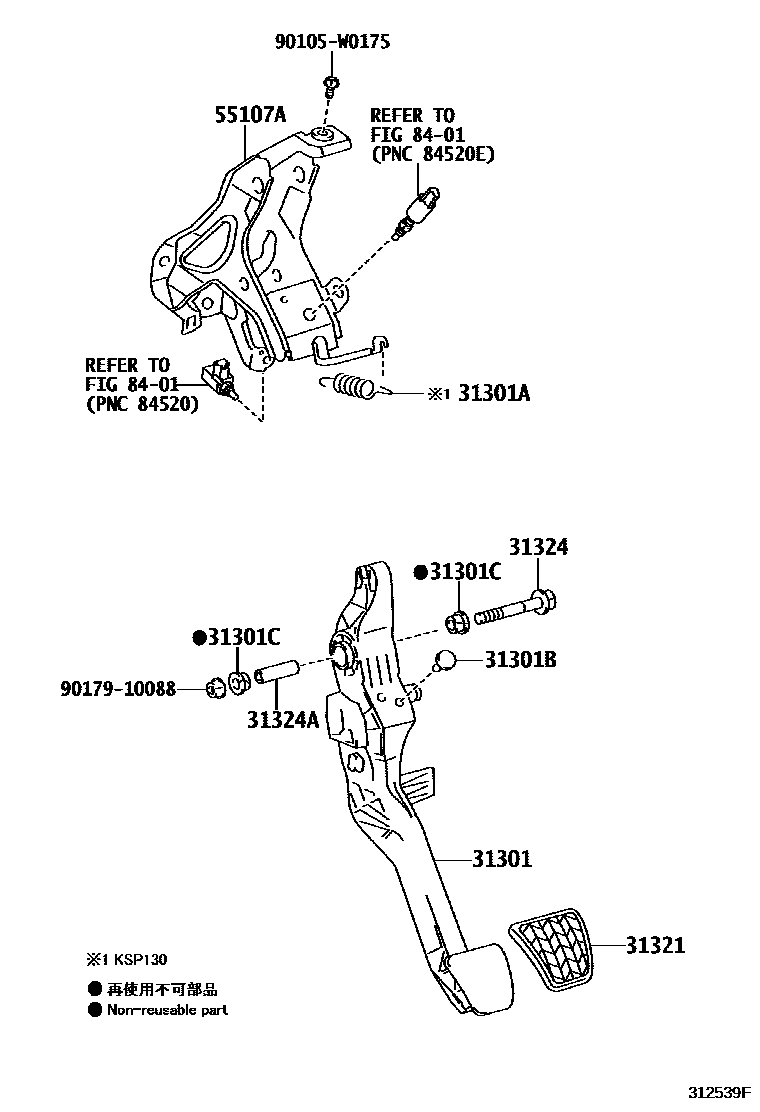 90105-W0175

55107A

REFER TO
FIG 84-01
(PNC 84520E)

REFER TO
FIG 84-01
(PNC 84520)

※1 31301A

31324

●31301C

●31301C

31301B

90179-10088

31324A

31301

31321

※1 KSP130

● 再使用不可部品
● Non-reusable part

312539F