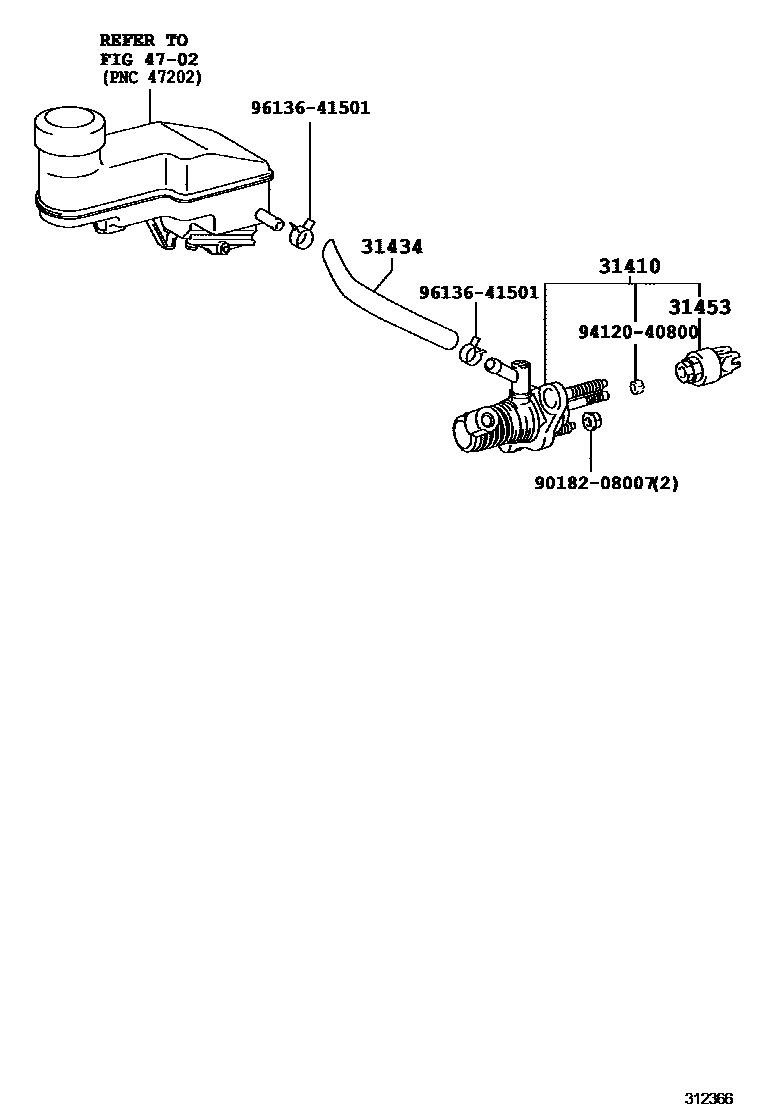 REFER TO
FIG 47-02
(PNC 47202)

96136-41501

31434

96136-41501

31410

31453

94120-40800

90182-08007(2)

312366