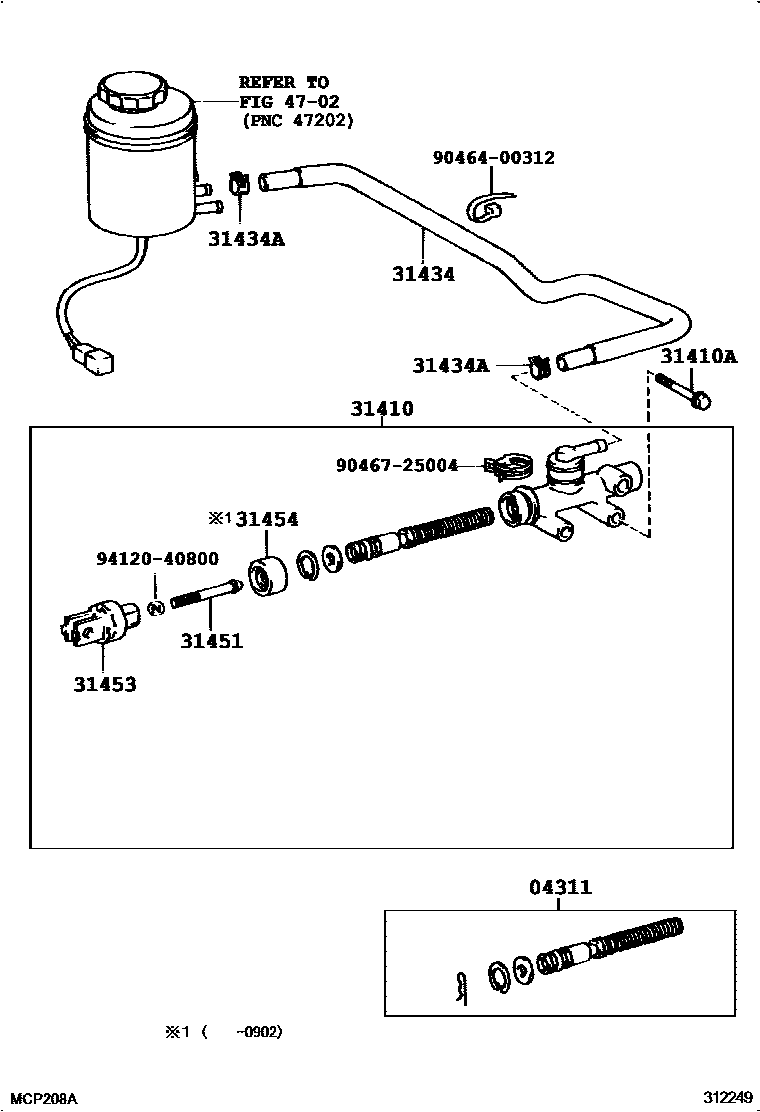 REFER TO
FIG 47-02
(PNC 47202)

90464-00312

31434A

31434

31434A

31410A

31410

90467-25004

※1 31454

94120-40800

31451

31453

04311

※1 ( -0902)

MCP208A

312249