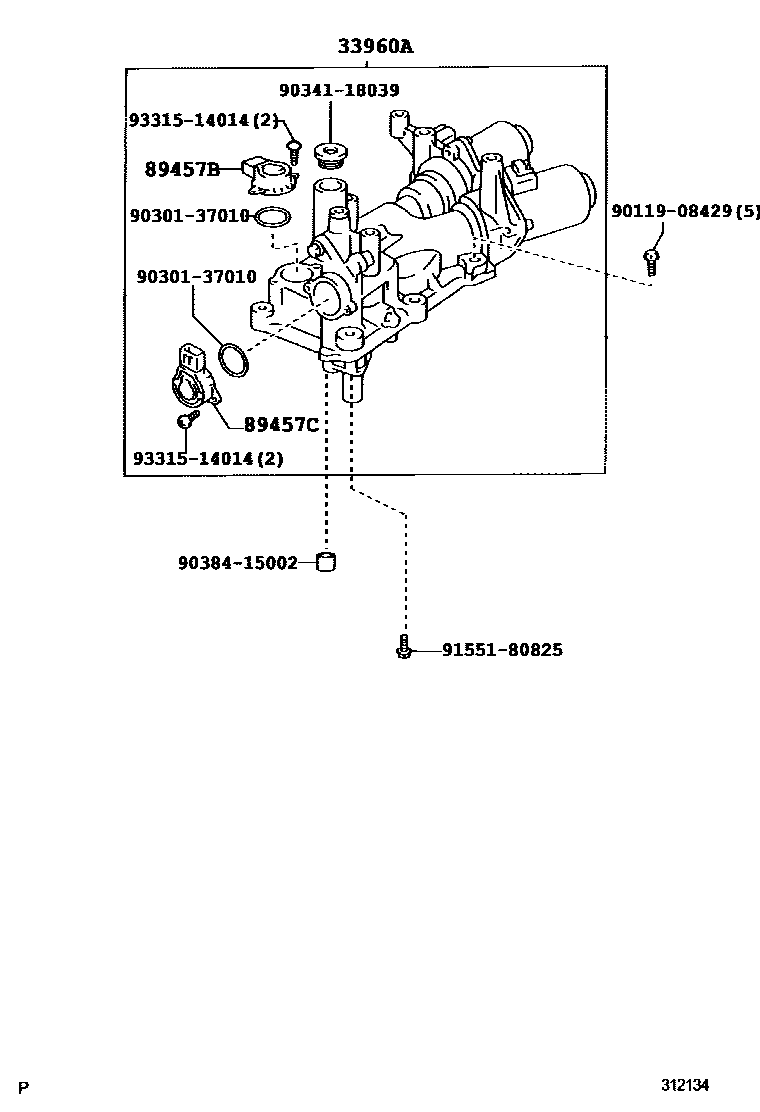 33960A
90341-18039
93315-14014(2)
89457B
90301-37010
90119-08429(5)
90301-37010
89457C
93315-14014(2)
90384-15002
91551-80825
P
312134