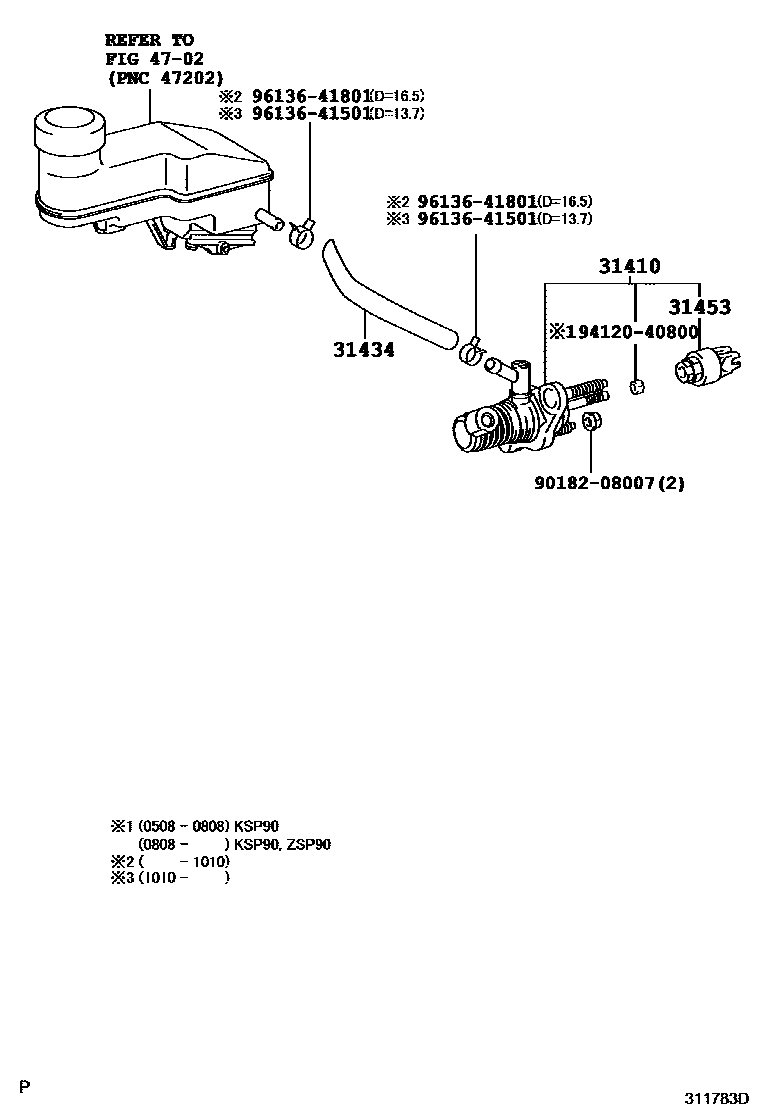 REFER TO
FIG 47-02
(PNC 47202)

※2 96136-41801(D=16.5)
※3 96136-41501(D=13.7)

※2 96136-41801(D=16.5)
※3 96136-41501(D=13.7)

31410

31453

※194120-40800

31434

90182-08007(2)

※1 (0508 - 0808) KSP90
(0808 - ) KSP90, ZSP90
※2 ( - 1010)
※3 (1010 - )

P

311783D