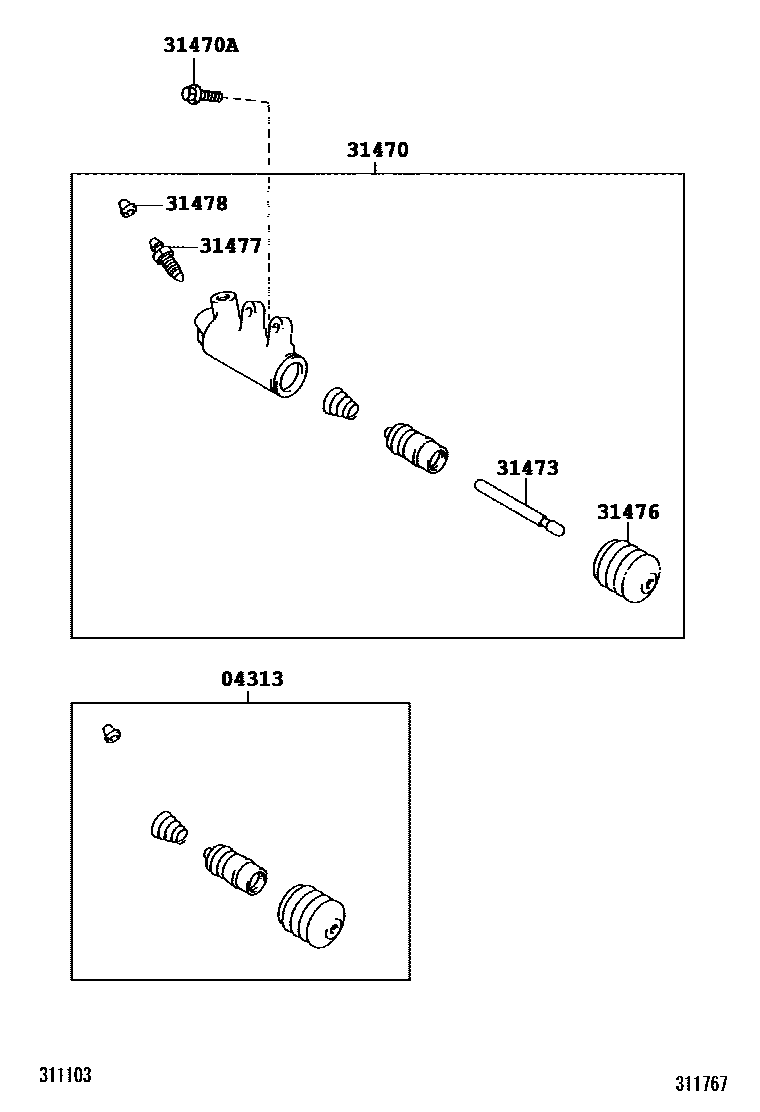 31470A

31470

31478

31477

31473

31476

04313

311103

311767