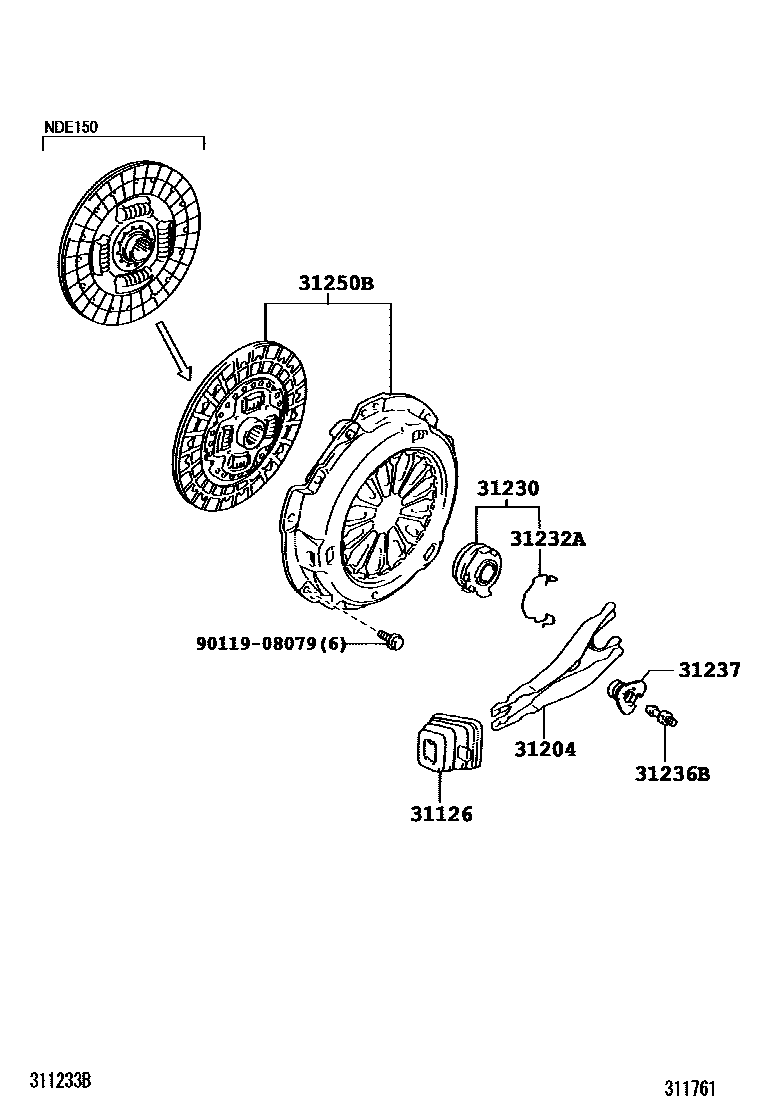 NDE150

31250B

31230

31232A

90119-08079(6)

31237

31204

31236B

31126

311233B

311761