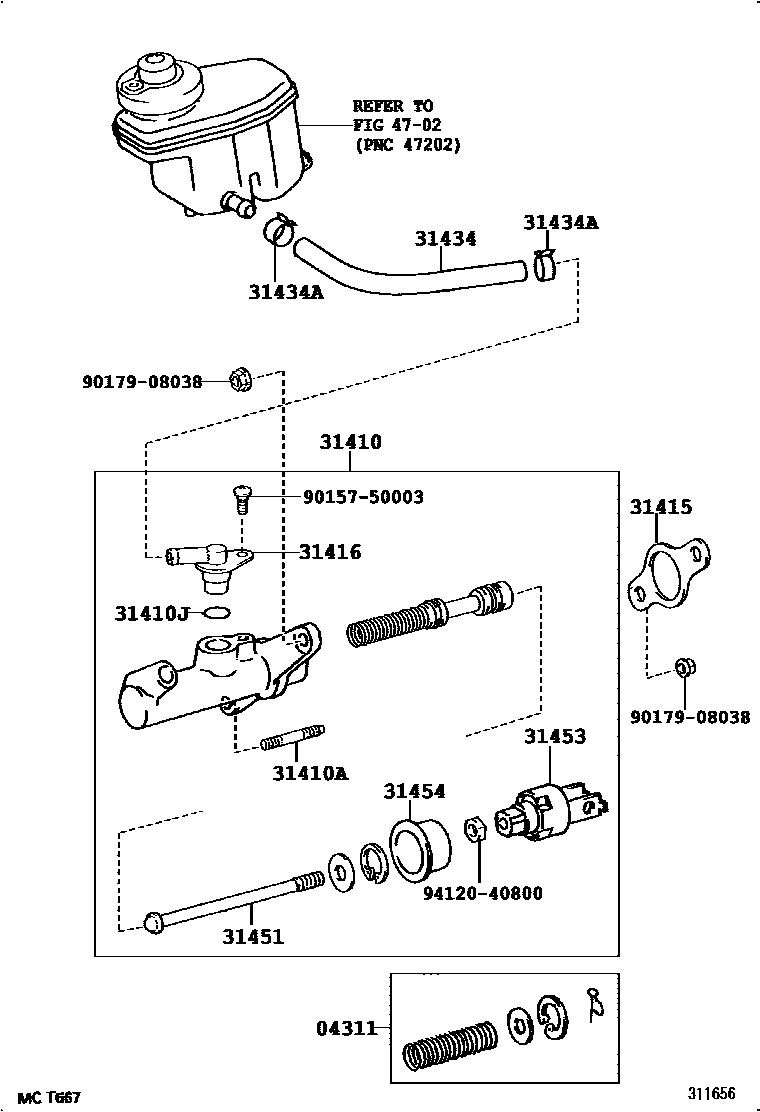 REFER TO
FIG 47-02
(PNC 47202)

31434A
31434
31434A

90179-08038

31410
90157-50003
31416
31410J
31415
90179-08038
31410A
31453
31454
94120-40800
31451

04311

MC T667
311656