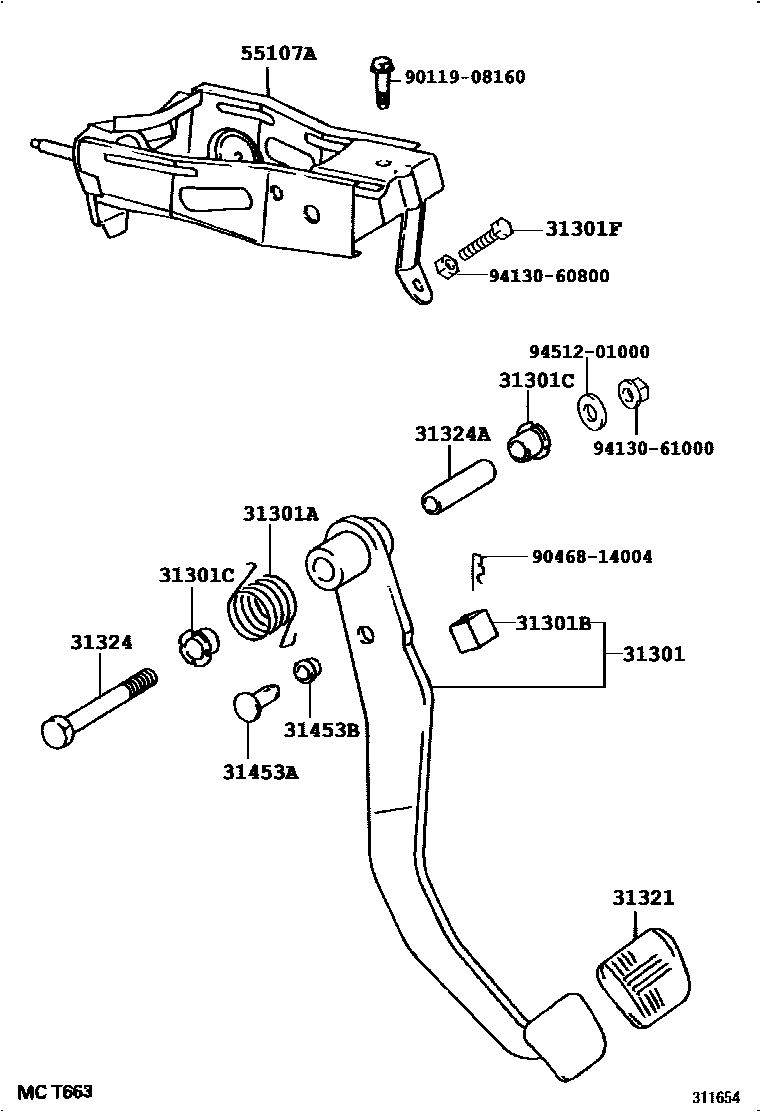 55107A
90119-08160
31301F
94130-60800
94512-01000
31301C
94130-61000
31324A
31301A
90468-14004
31301C
31301B
31301
31324
31453B
31453A
31321
MC T663
311654