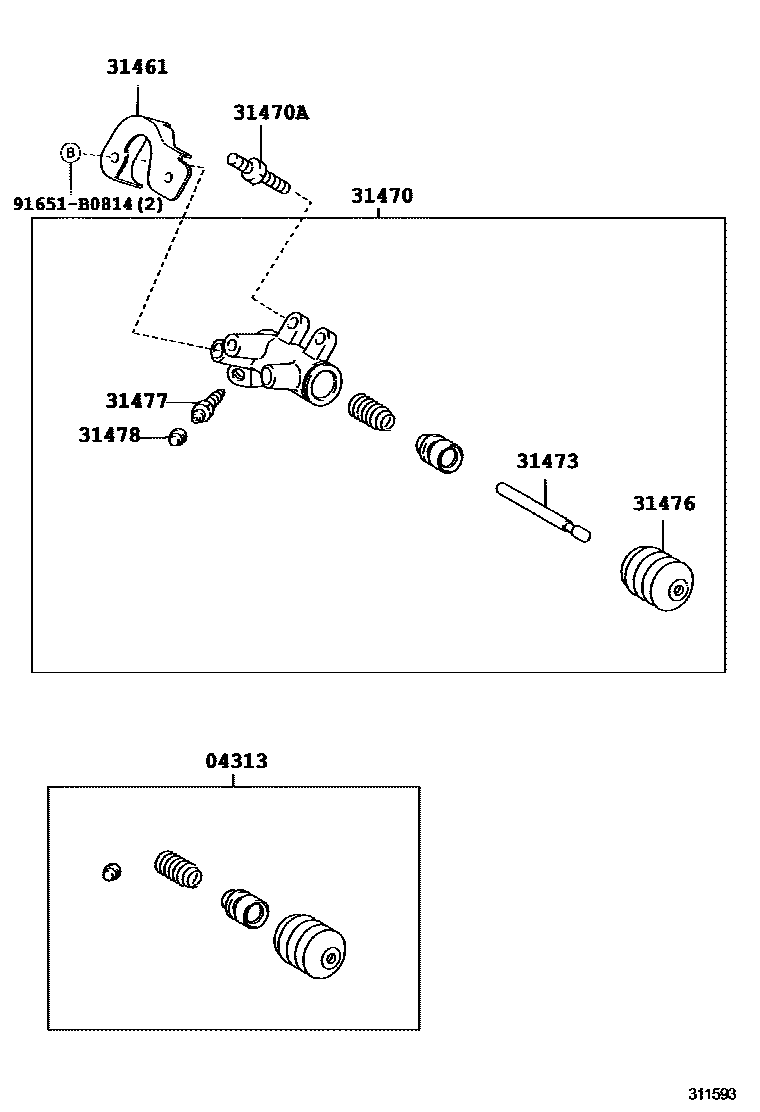 31461

31470A

B

91651-B0814 (2)

31470

31477

31478

31473

31476

04313

311593