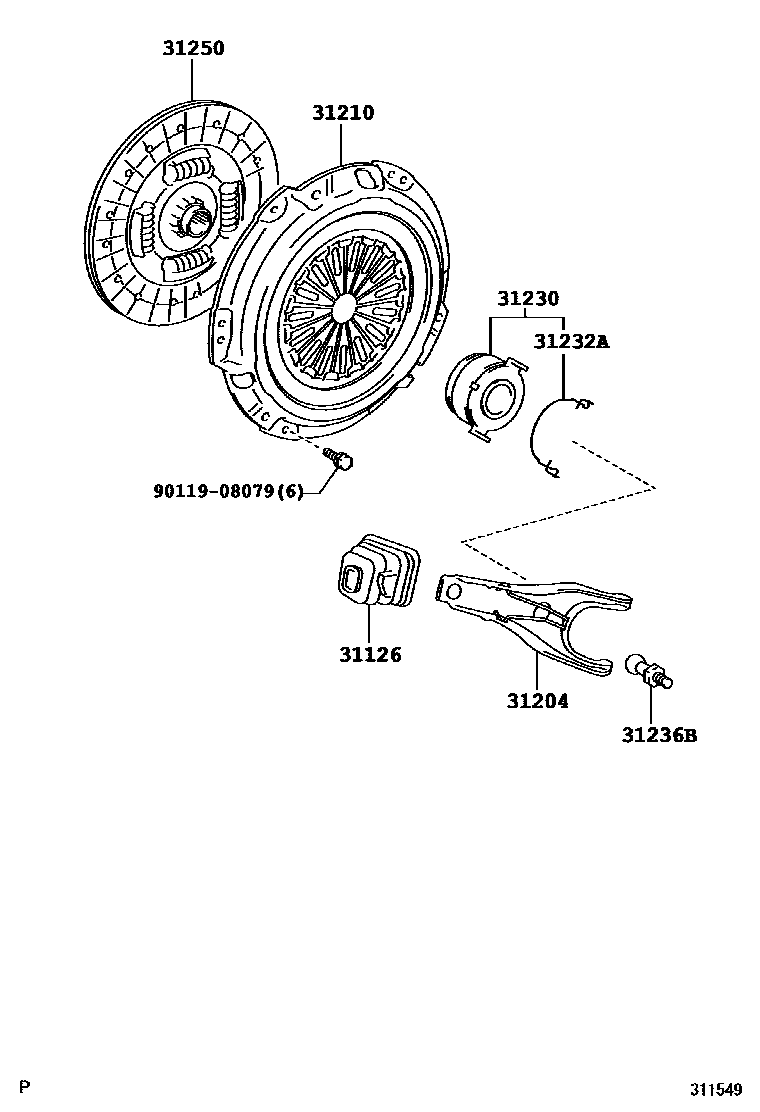 31250

31210

31230

31232A

90119-08079(6)

31126

31204

31236B

P

311549