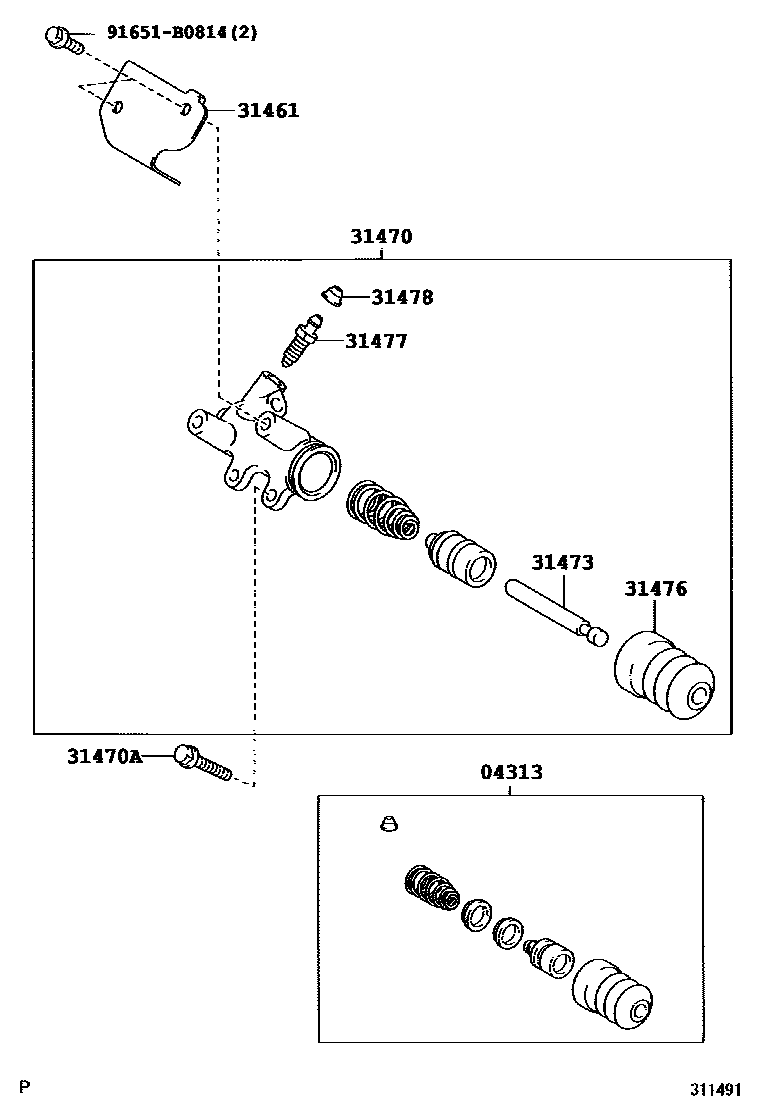 91651-B0814(2)

31461

31470

31478

31477

31473

31476

31470A

04313

P

311491