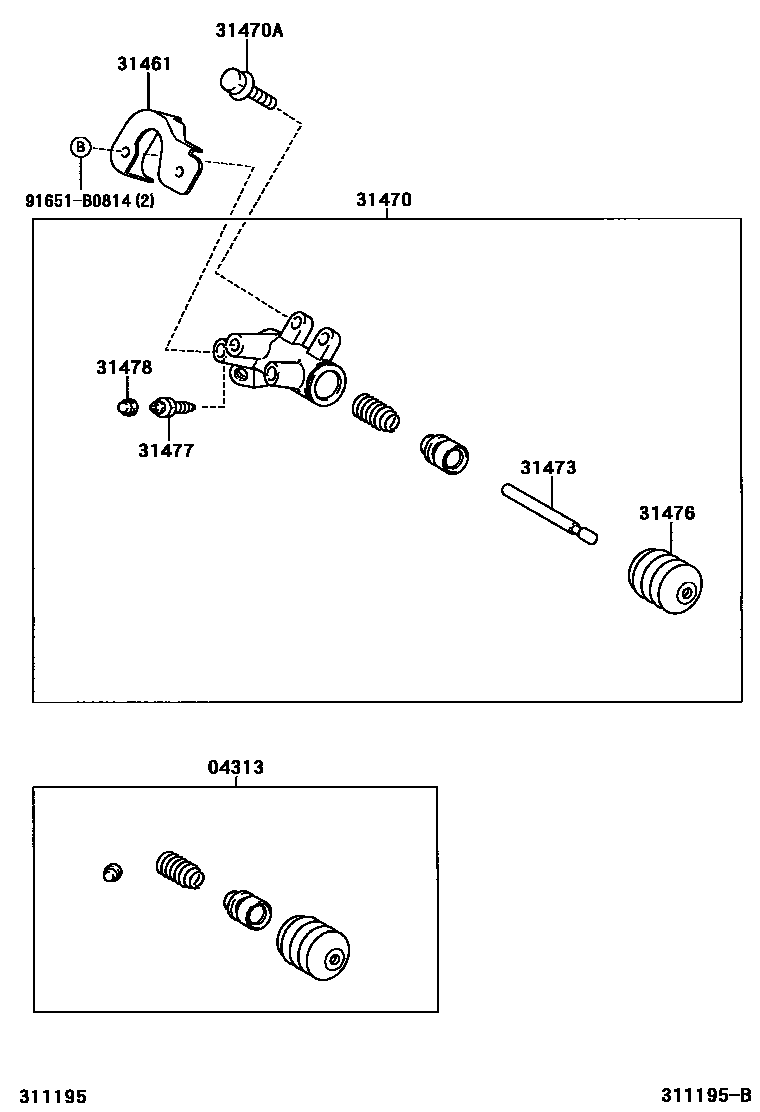 31470A

31461

B

91651-B0814 (2)

31470

31478

31477

31473

31476

04313

311195

311195-B