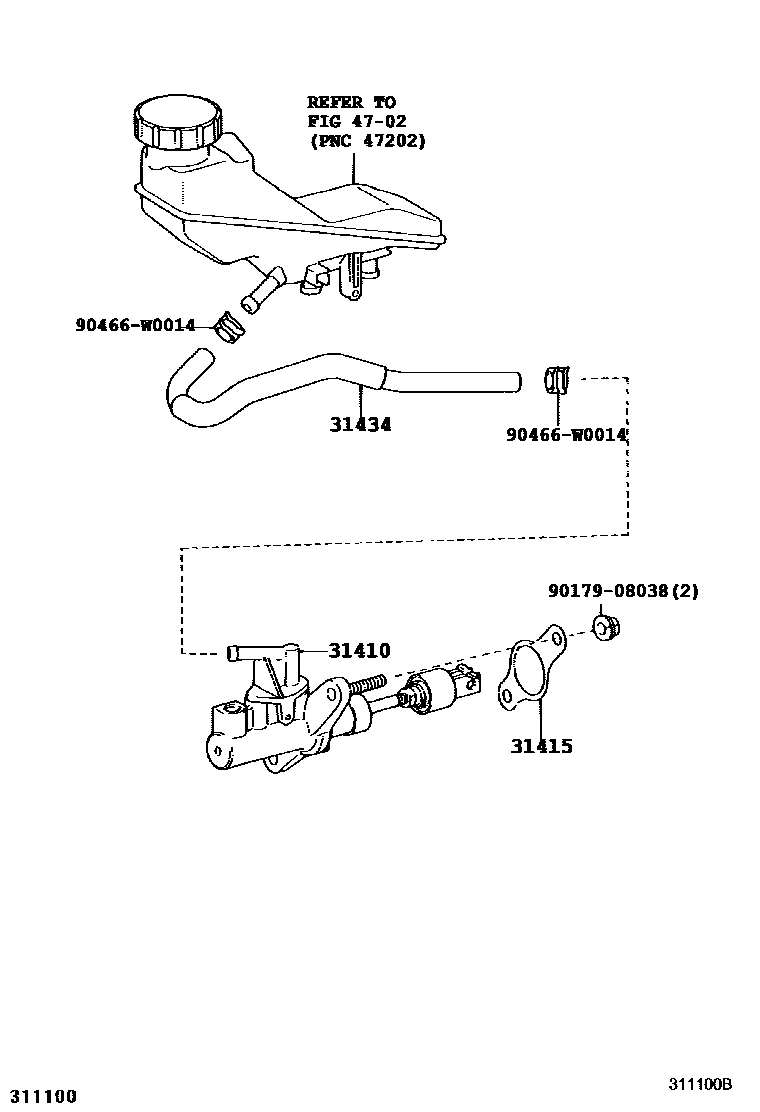 REFER TO
FIG 47-02
(PNC 47202)

90466-W0014

31434

90466-W0014

90179-08038(2)

31410

31415

311100

311100B