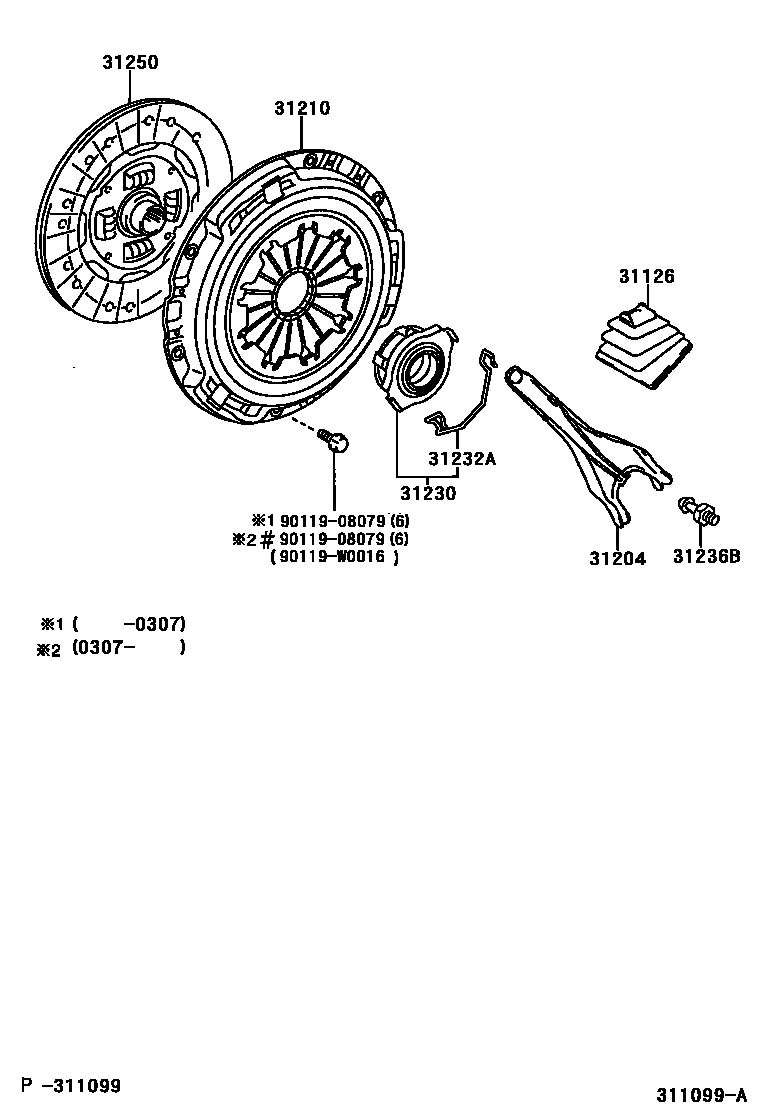 31250

31210

31126

31232A

31230

※1 90119-08079 (6)
※2 # 90119-08079 (6)
( 90119-W0016 )

31204

31236B

※1 (    -0307)
※2 (0307-    )

P -311099

311099-A