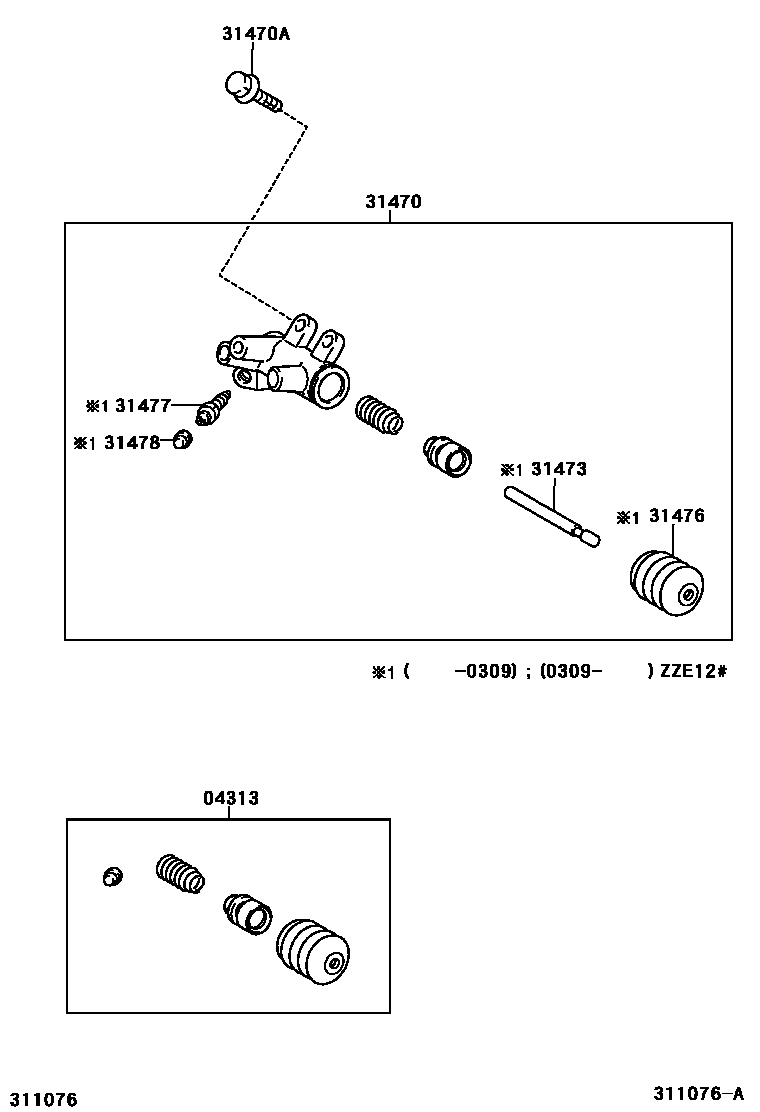 31470A

31470

※1 31477

※1 31478

※1 31473

※1 31476

※1 ( -0309) ; (0309- ) ZZE12#

04313

311076

311076-A