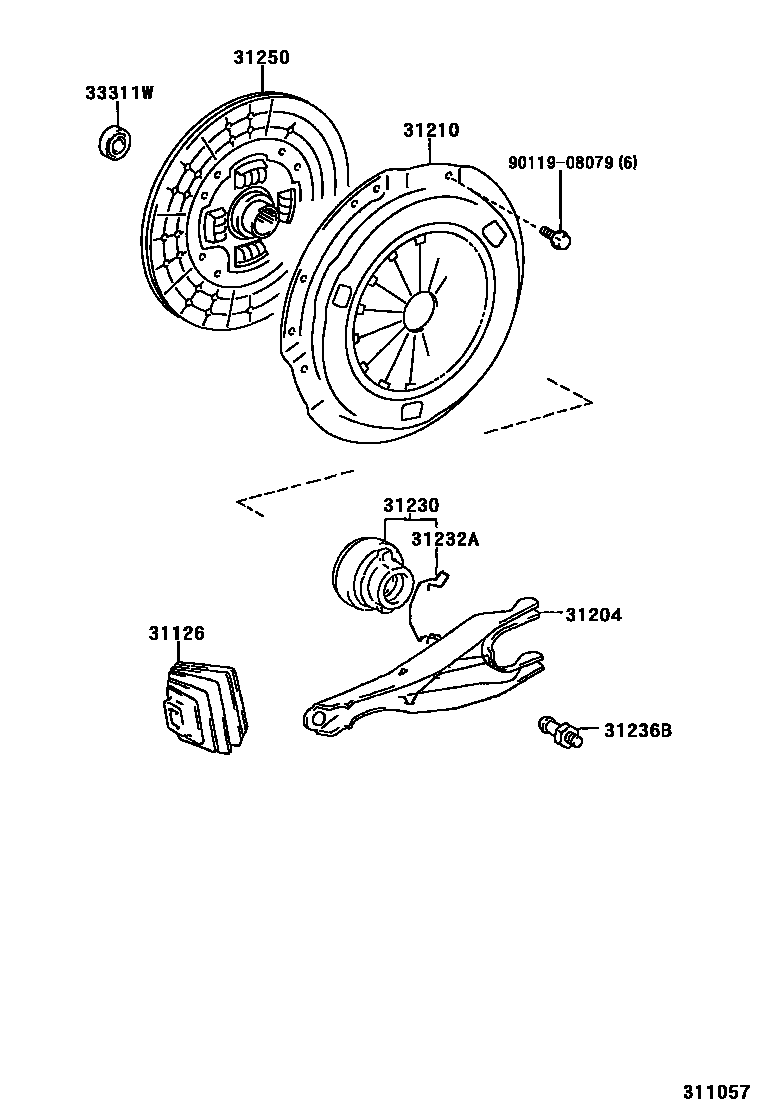 31250
33311W
31210
90119-08079 (6)
31230
31232A
31204
31126
31236B
311057