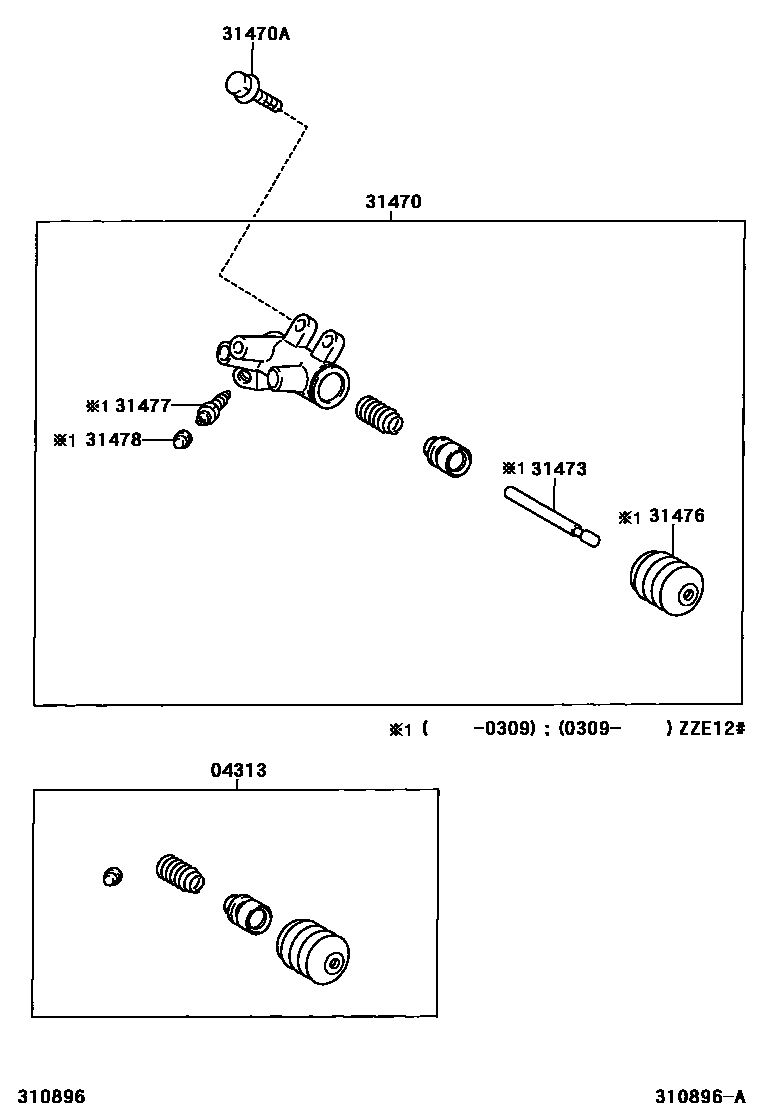 31470A

31470

※1 31477

※1 31478

※1 31473

※1 31476

※1 (  -0309) ; (0309-  ) ZZE12#

04313

310896

310896-A