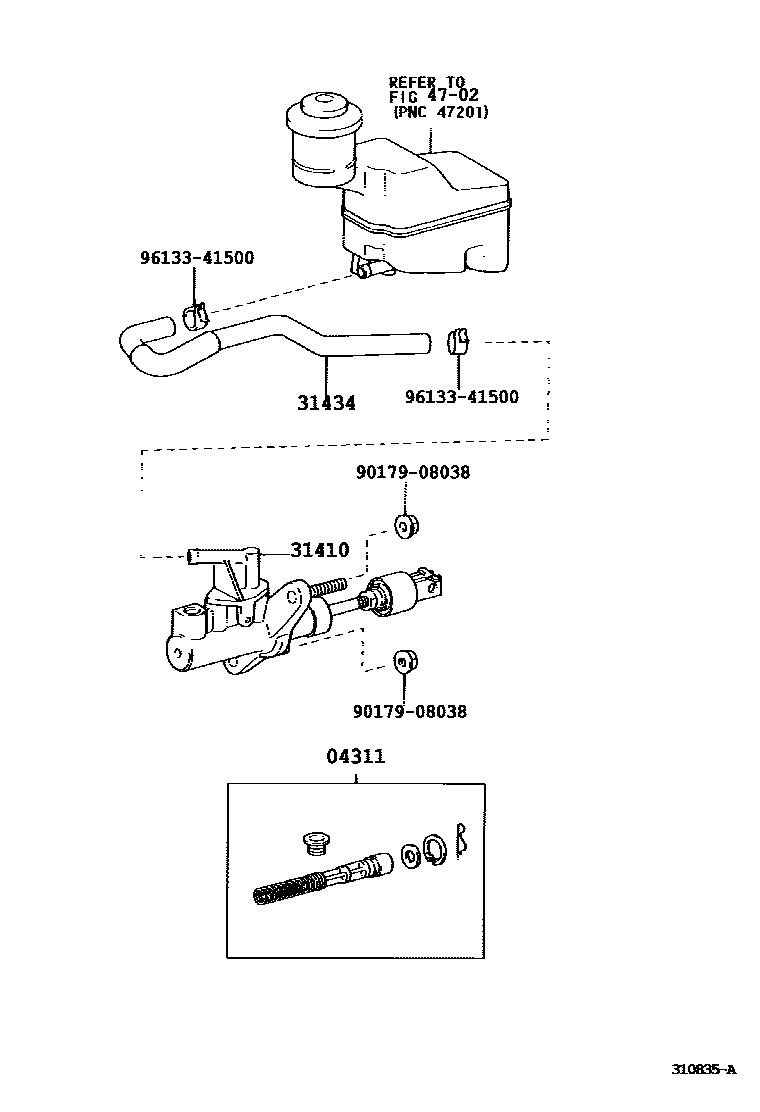 REFER TO
FIG 47-02
(PNC 47201)

96133-41500

31434

96133-41500

90179-08038

31410

90179-08038

04311

310835-A