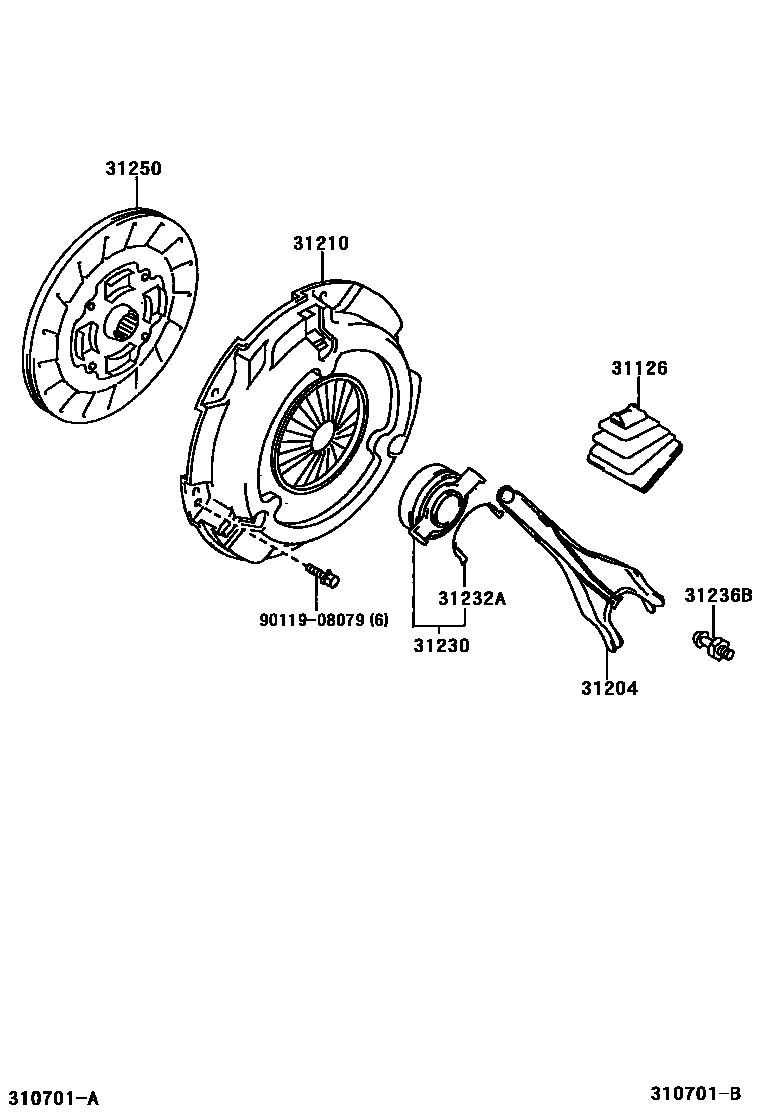 31250

31210

31126

31232A

31236B

90119-08079 (6)

31230

31204

310701-A

310701-B