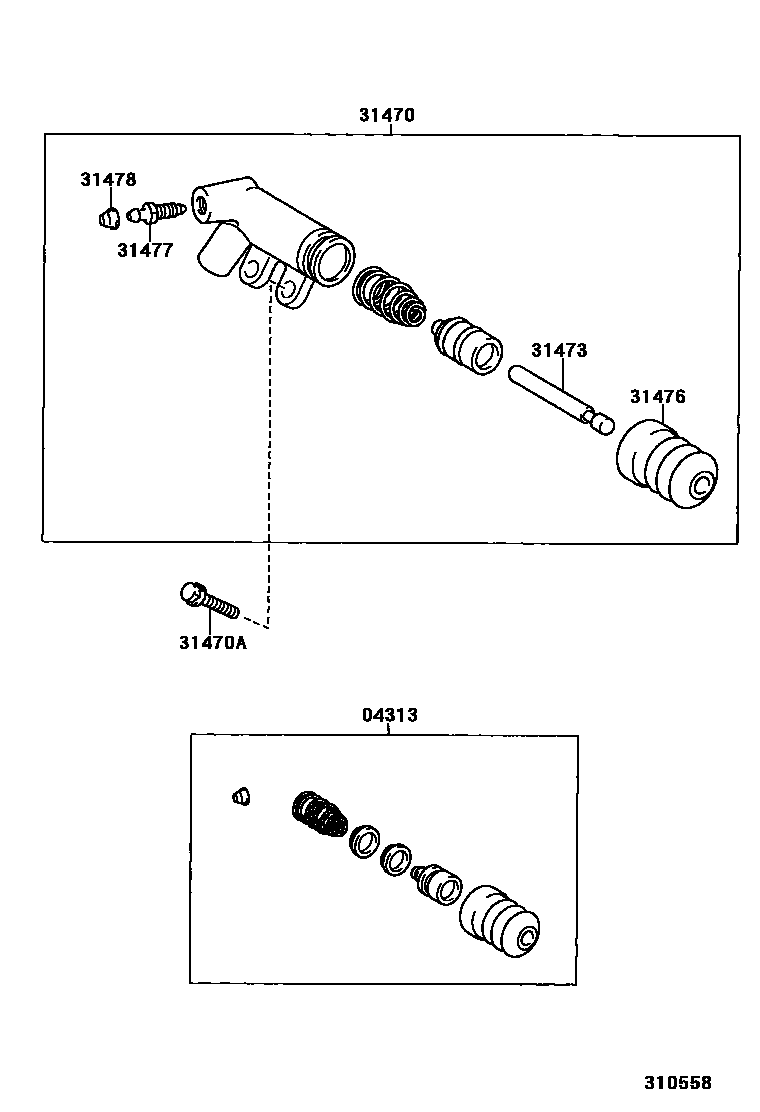 31470
31478
31477
31473
31476
31470A
04313
310558