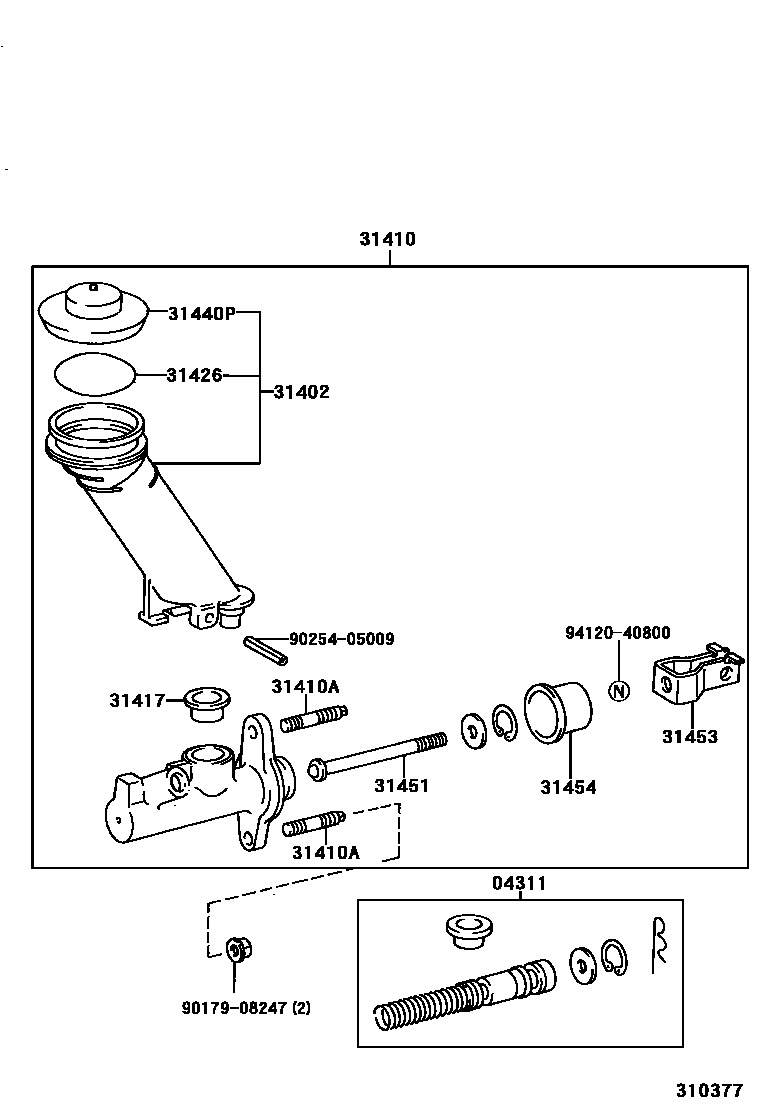 31410

31440P

31426

31402

90254-05009

94120-40800

N

31417

31410A

31453

31451

31454

31410A

04311

90179-08247 (2)

310377