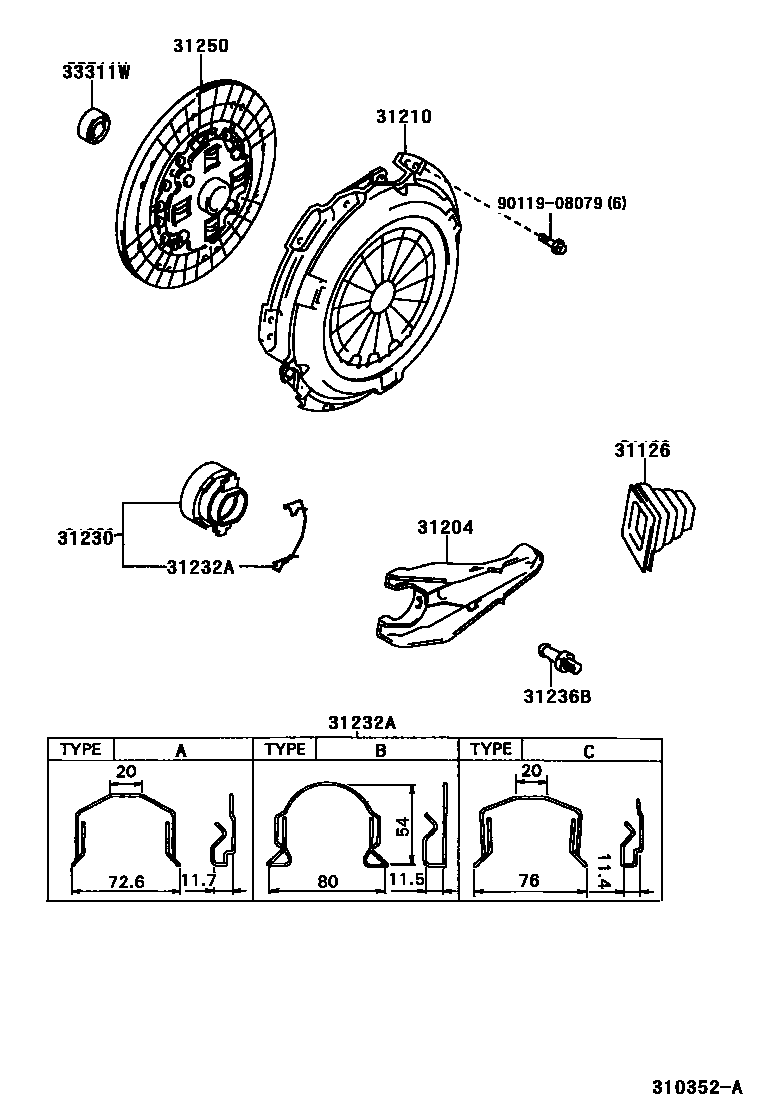 33311W
31250
31210
90119-08079 (6)
31126
31230
31232A
31204
31236B

31232A

| TYPE | A | TYPE | B | TYPE | C |
|---|---|---|---|---|---|
| 20 72.6 11.7 | | 54 80 11.5 | | 20 76 11.4 | |

310352-A