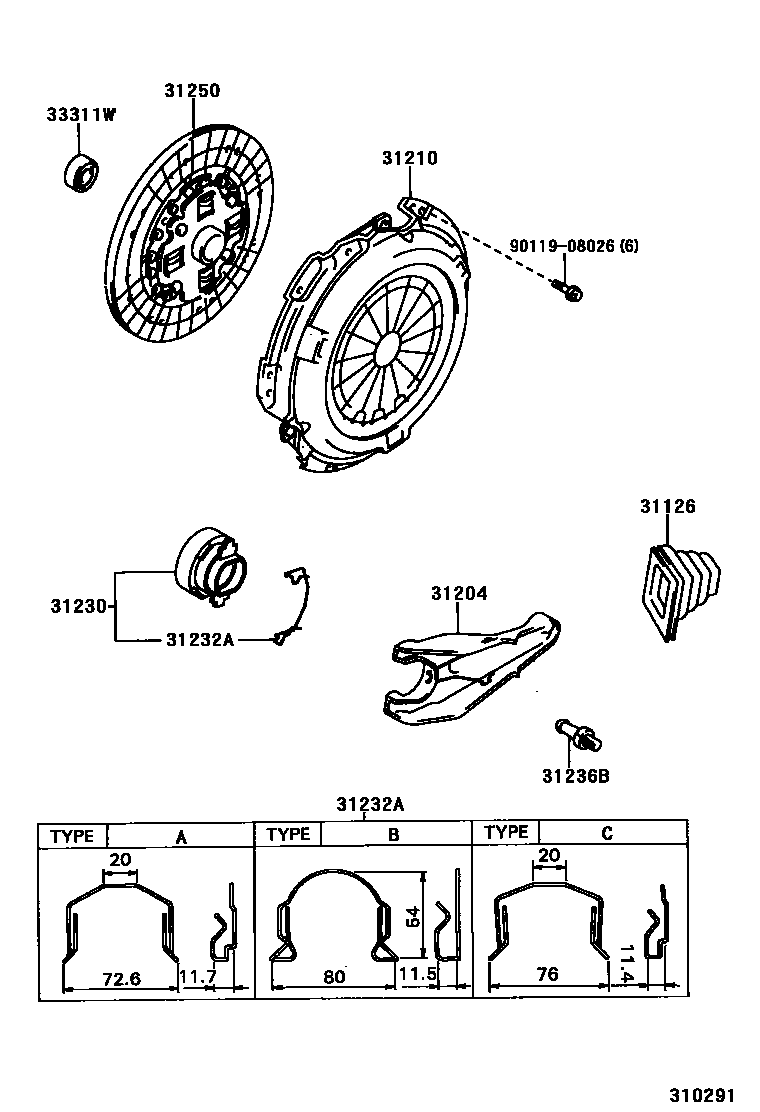 33311W
31250
31210
90119-08026 (6)
31126
31230
31232A
31204
31236B

31232A

| TYPE | A | TYPE | B | TYPE | C |
|---|---|---|---|---|---|
| 20 72.6 11.7 | | 54 80 11.5 | | 20 76 11.4 | |

310291