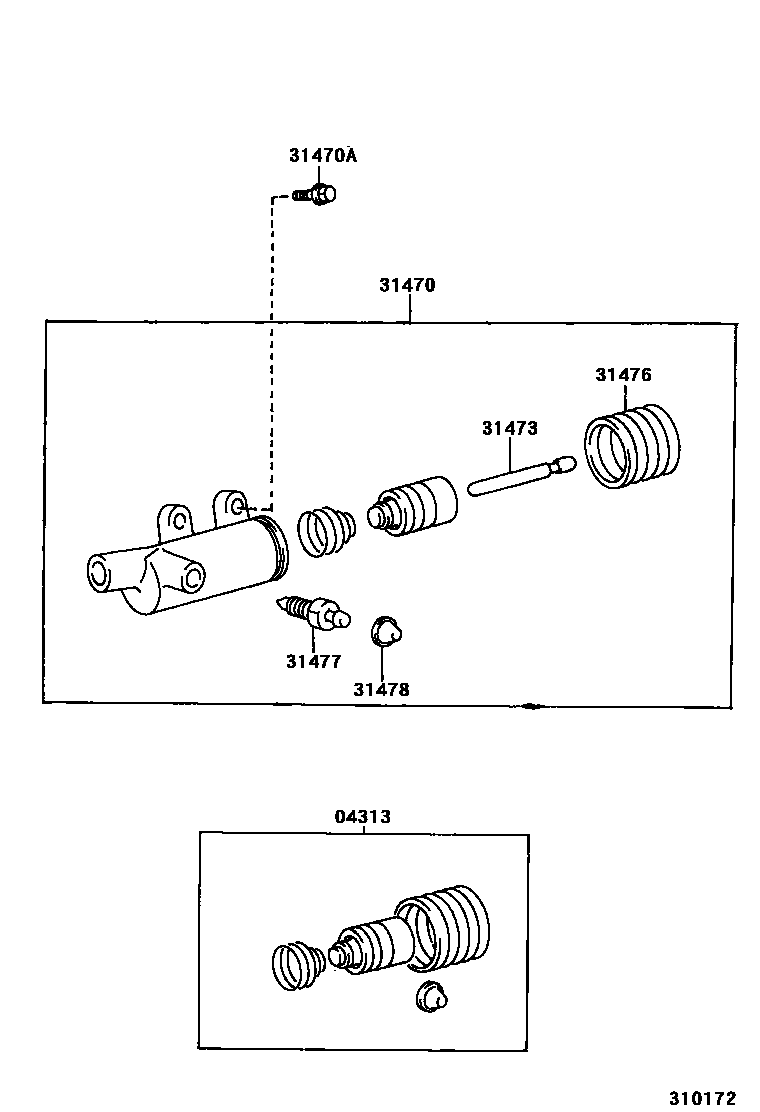 31470A

31470

31476

31473

31477

31478

04313

310172