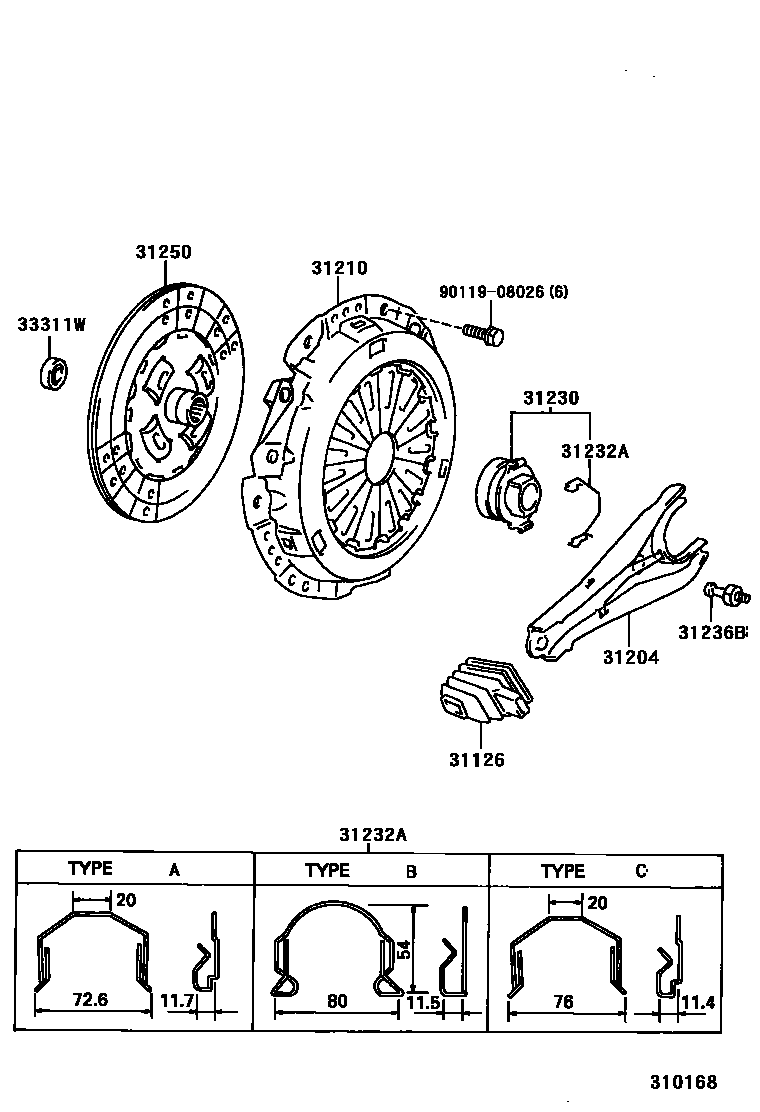 31250

31210

90119-08026 (6)

33311W

31230

31232A

31236B

31204

31126

31232A

TYPE A

20

72.6

11.7

TYPE B

54

80

11.5

TYPE C

20

76

11.4

310168