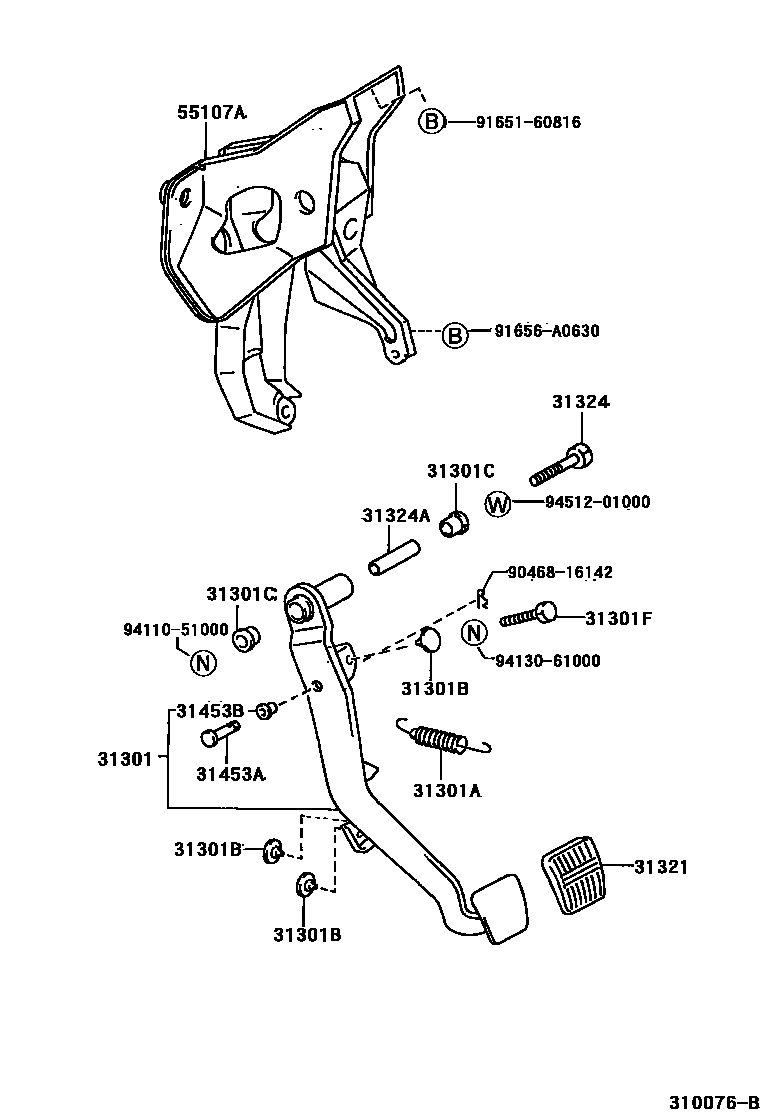 55107A

B 91651-60816

B 91656-A0630

31324

31301C

W 94512-01000

31324A

90468-16142

31301C

31301F

94110-51000

N

N

94130-61000

31301B

31453B

31301

31453A

31301A

31301B

31321

31301B

310076-B