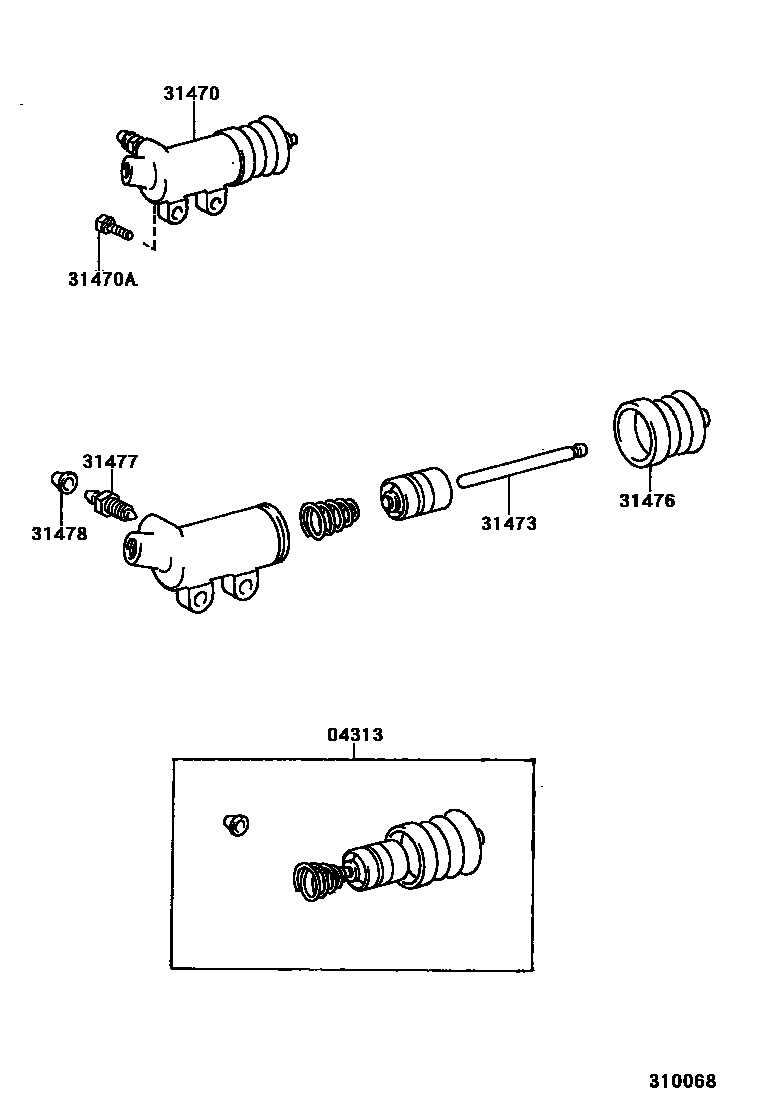 31470

31470A

31477

31478

31473

31476

04313

310068