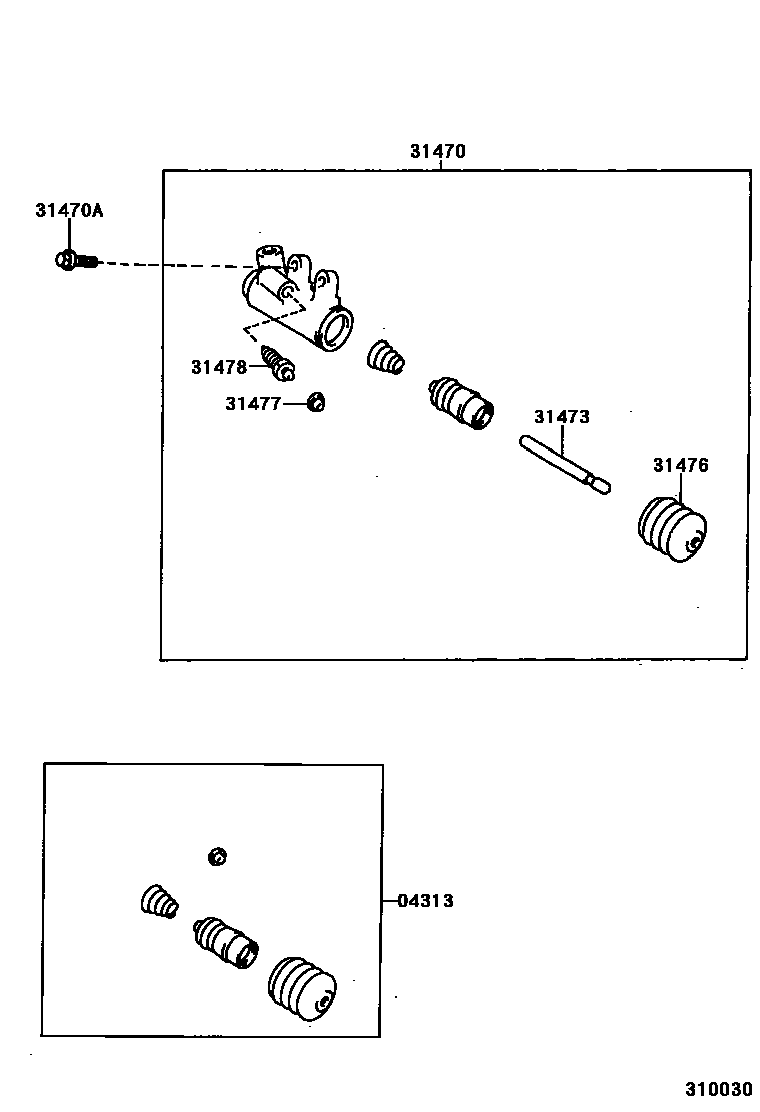 31470
31470A
31478
31477
31473
31476
04313
310030