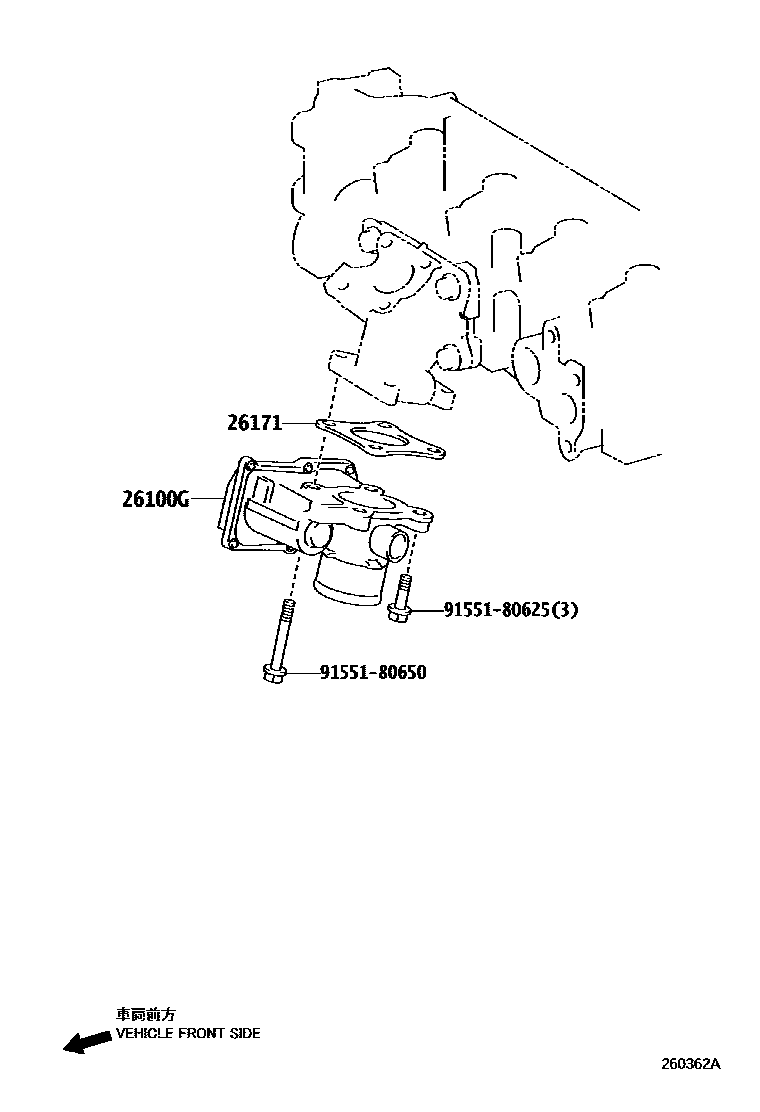 26171

26100G

91551-80625(3)

91551-80650

車両前方
VEHICLE FRONT SIDE

260362A