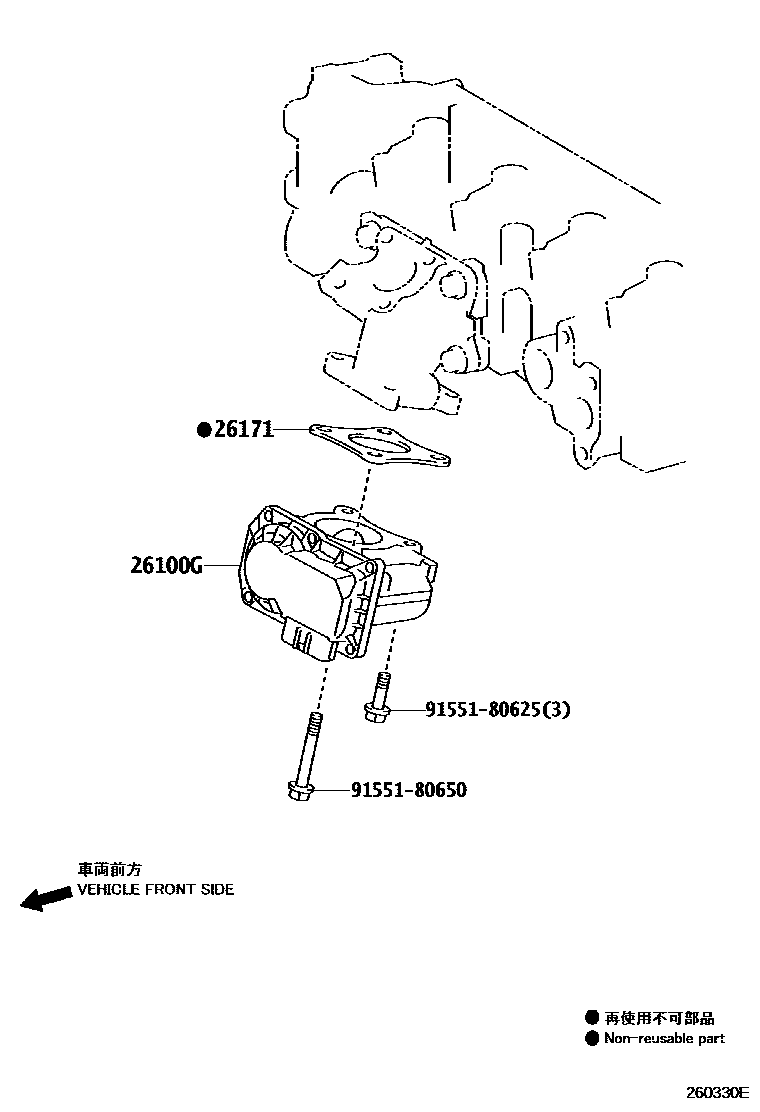 ●26171

26100G

91551-80625(3)

91551-80650

車両前方
VEHICLE FRONT SIDE

● 再使用不可部品
● Non-reusable part

260330E