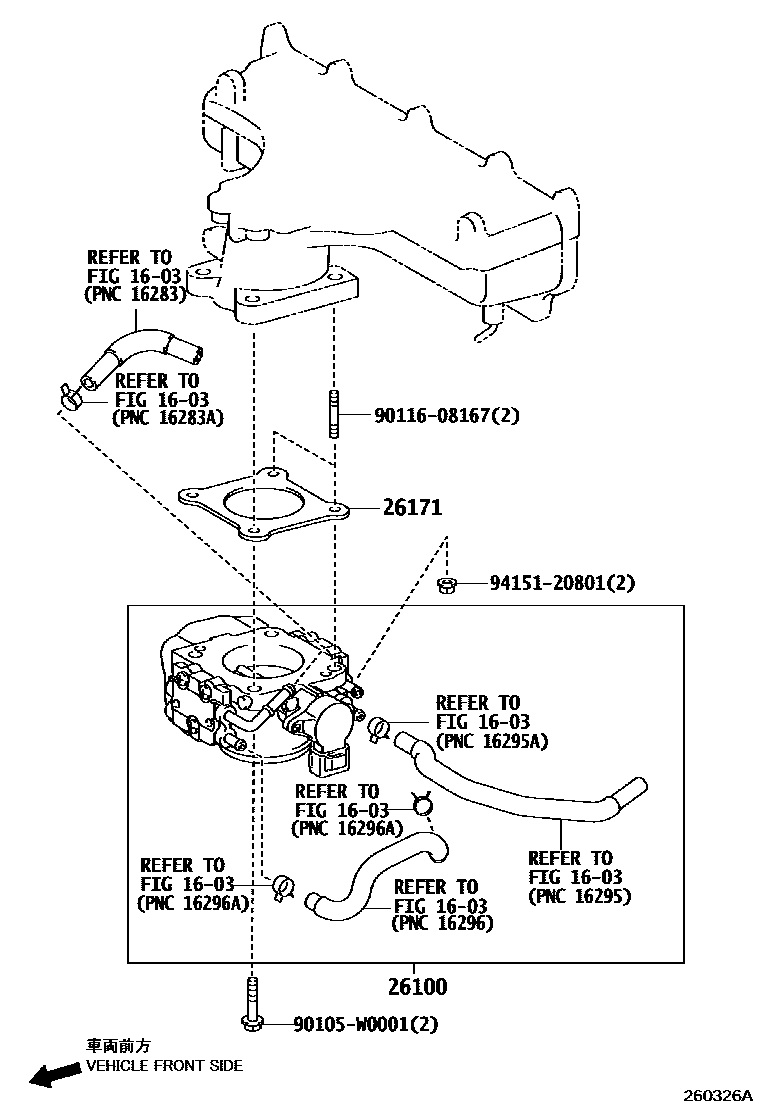 REFER TO
FIG 16-03
(PNC 16283)

REFER TO
FIG 16-03
(PNC 16283A)

90116-08167(2)

26171

94151-20801(2)

REFER TO
FIG 16-03
(PNC 16295A)

REFER TO
FIG 16-03
(PNC 16296A)

REFER TO
FIG 16-03
(PNC 16295)

REFER TO
FIG 16-03
(PNC 16296A)

REFER TO
FIG 16-03
(PNC 16296)

26100

90105-W0001(2)

車両前方
VEHICLE FRONT SIDE

260326A