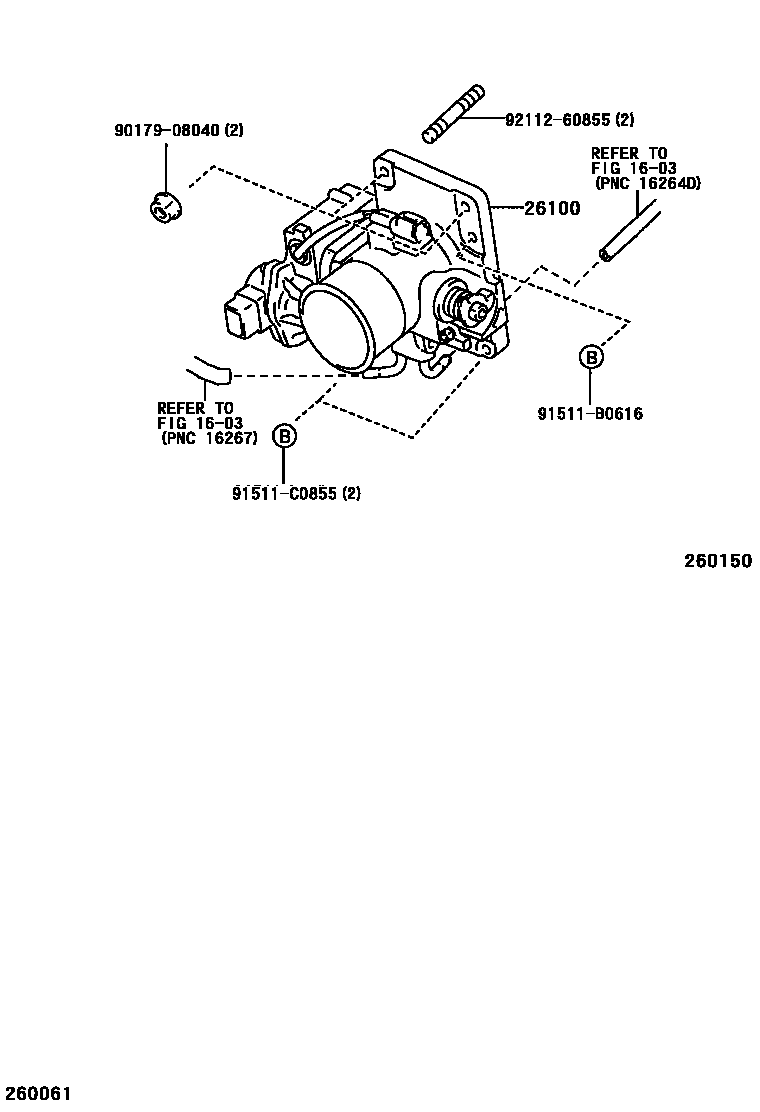 90179-08040 (2)

92112-60855 (2)

REFER TO
FIG 16-03
(PNC 16264D)

26100

B

91511-B0616

REFER TO
FIG 16-03
(PNC 16267)

B

91511-C0855 (2)

260150

260061