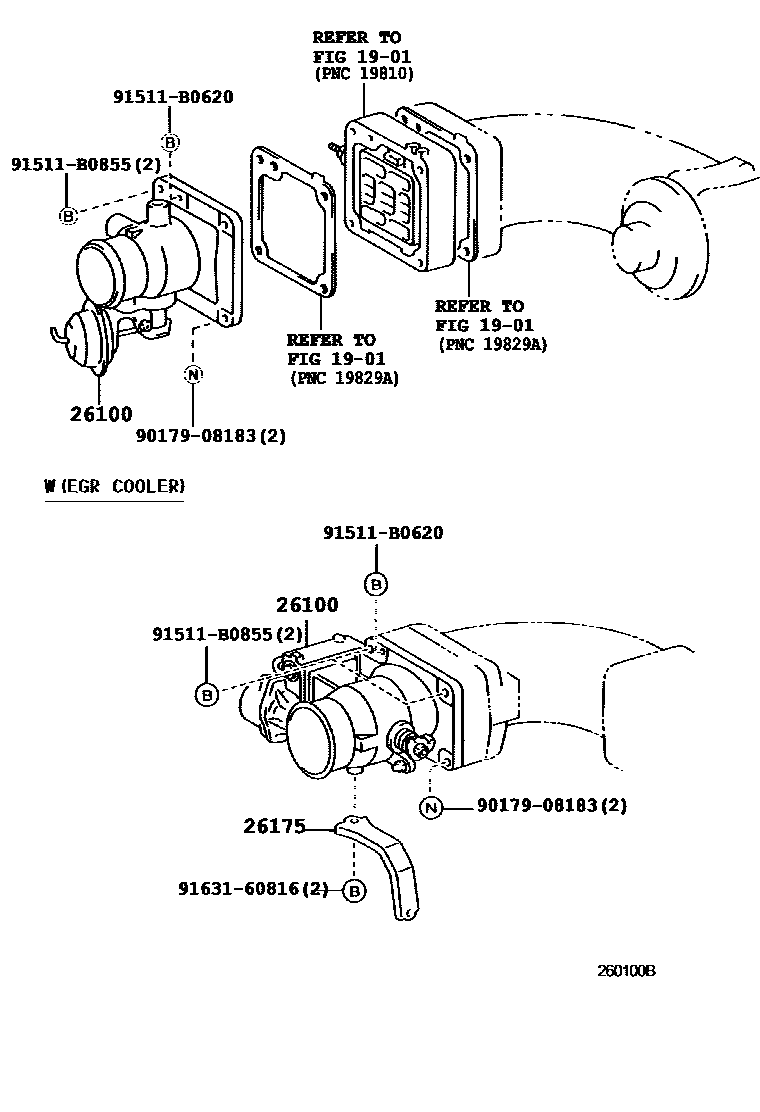 REFER TO
FIG 19-01
(PNC 19810)

91511-B0620

B

91511-B0855(2)

B

REFER TO
FIG 19-01
(PNC 19829A)

REFER TO
FIG 19-01
(PNC 19829A)

N

26100

90179-08183(2)

W(EGR COOLER)

91511-B0620

B

26100

91511-B0855(2)

B

N

90179-08183(2)

26175

91631-60816(2)

B

260100B