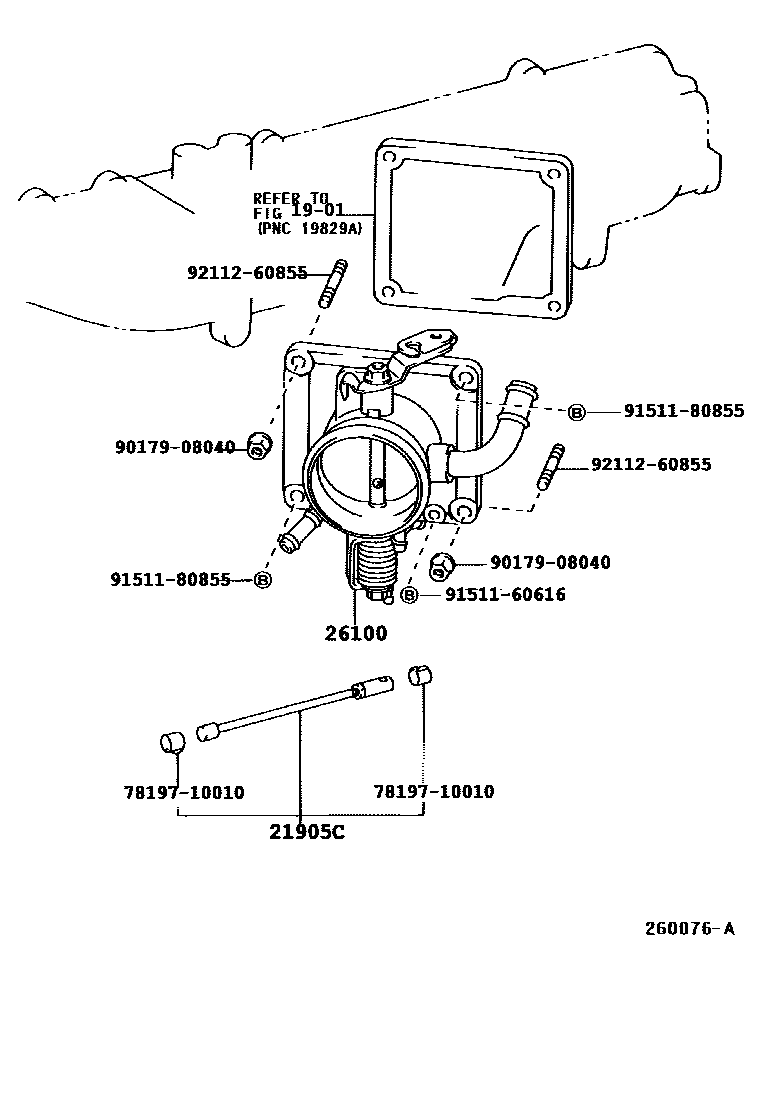 REFER TO
FIG 19-01
(PNC 19829A)

92112-60855

B 91511-80855

90179-08040

92112-60855

90179-08040

91511-80855 B

B 91511-60616

26100

78197-10010

78197-10010

21905C

260076-A