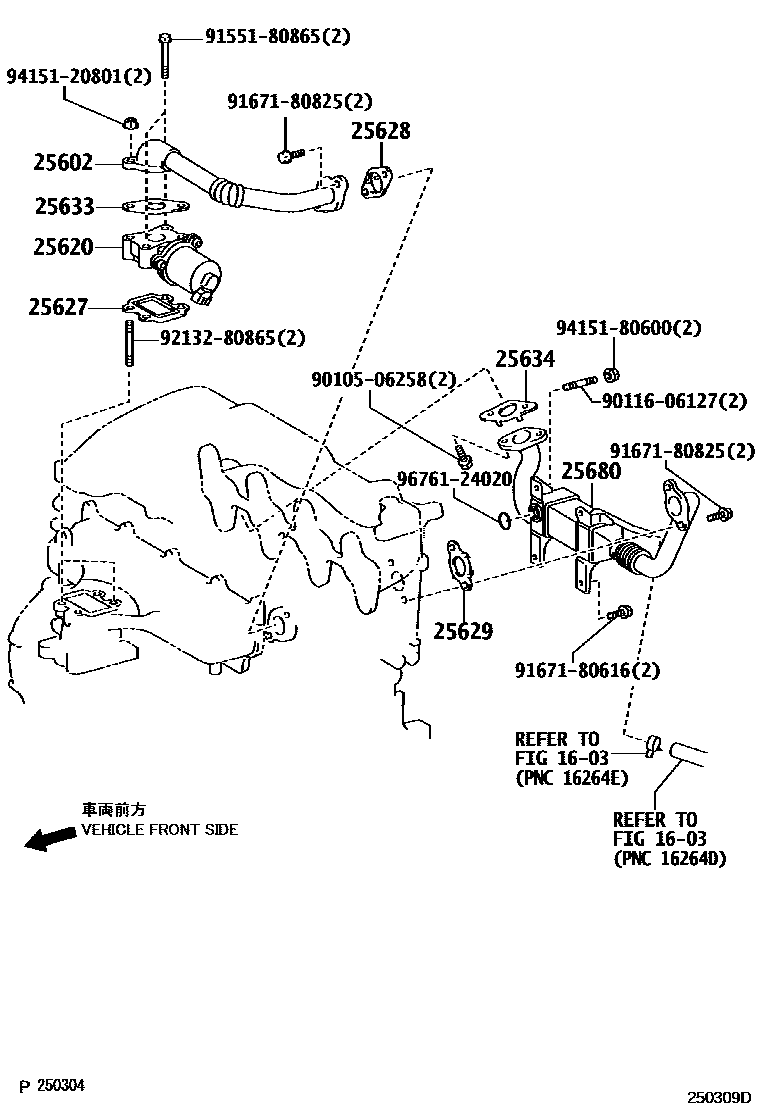 91551-80865(2)
94151-20801(2)
91671-80825(2)
25628
25602
25633
25620
25627
92132-80865(2)
94151-80600(2)
25634
90105-06258(2)
90116-06127(2)
91671-80825(2)
96761-24020
25680
25629
91671-80616(2)
REFER TO FIG 16-03 (PNC 16264E)
REFER TO FIG 16-03 (PNC 16264D)
車両前方
VEHICLE FRONT SIDE
P 250304
250309D