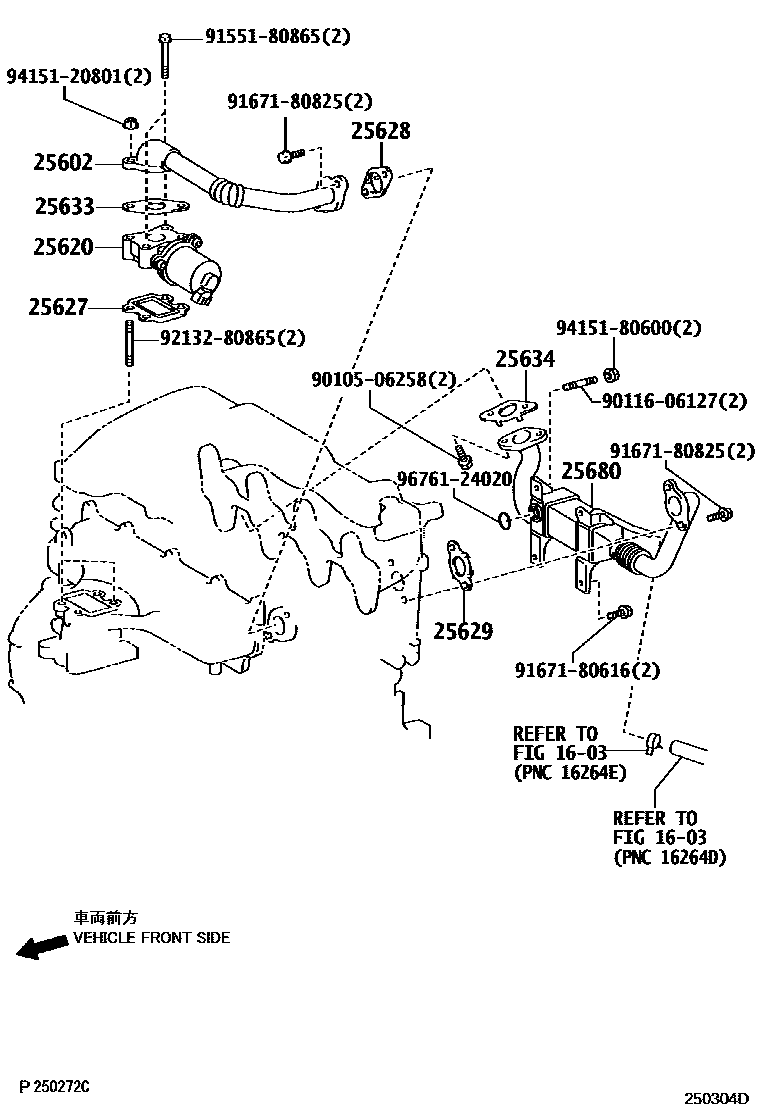 91551-80865(2)
94151-20801(2)
91671-80825(2)
25628
25602
25633
25620
25627
92132-80865(2)
94151-80600(2)
25634
90105-06258(2)
90116-06127(2)
91671-80825(2)
96761-24020
25680
25629
91671-80616(2)
REFER TO FIG 16-03 (PNC 16264E)
REFER TO FIG 16-03 (PNC 16264D)
車両前方
VEHICLE FRONT SIDE
P 250272C
250304D