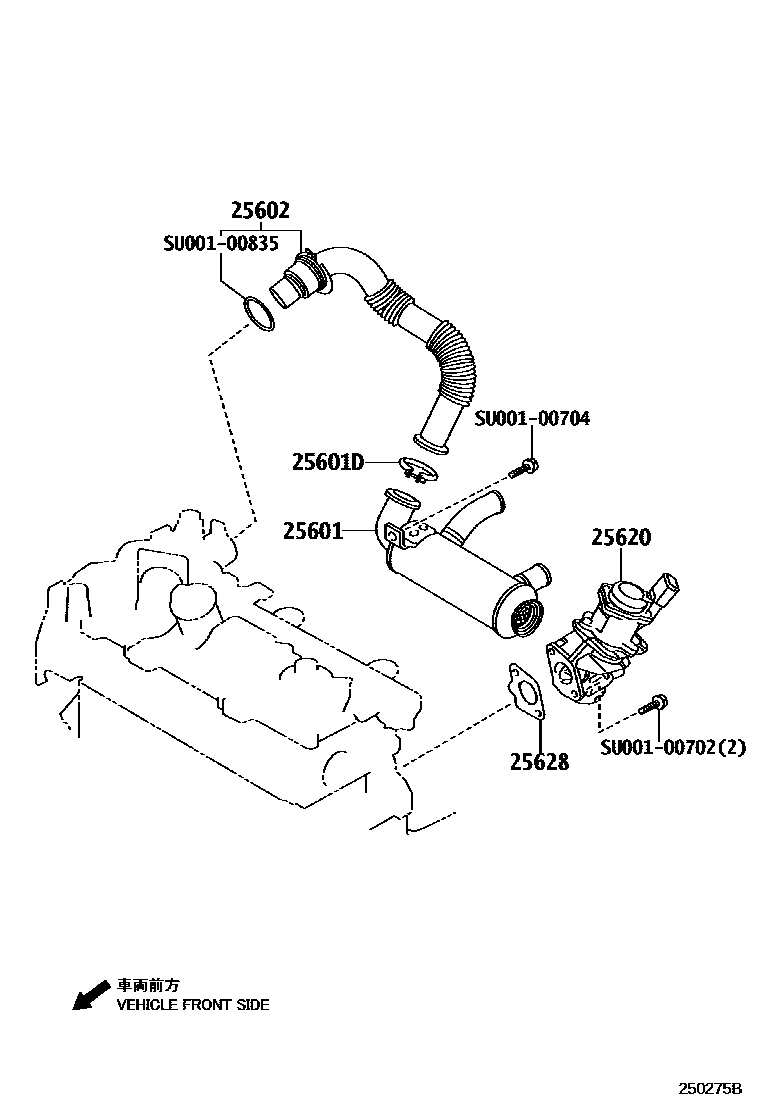 25602
SU001-00835
SU001-00704
25601D
25601
25620
25628
SU001-00702(2)
車両前方
VEHICLE FRONT SIDE
250275B