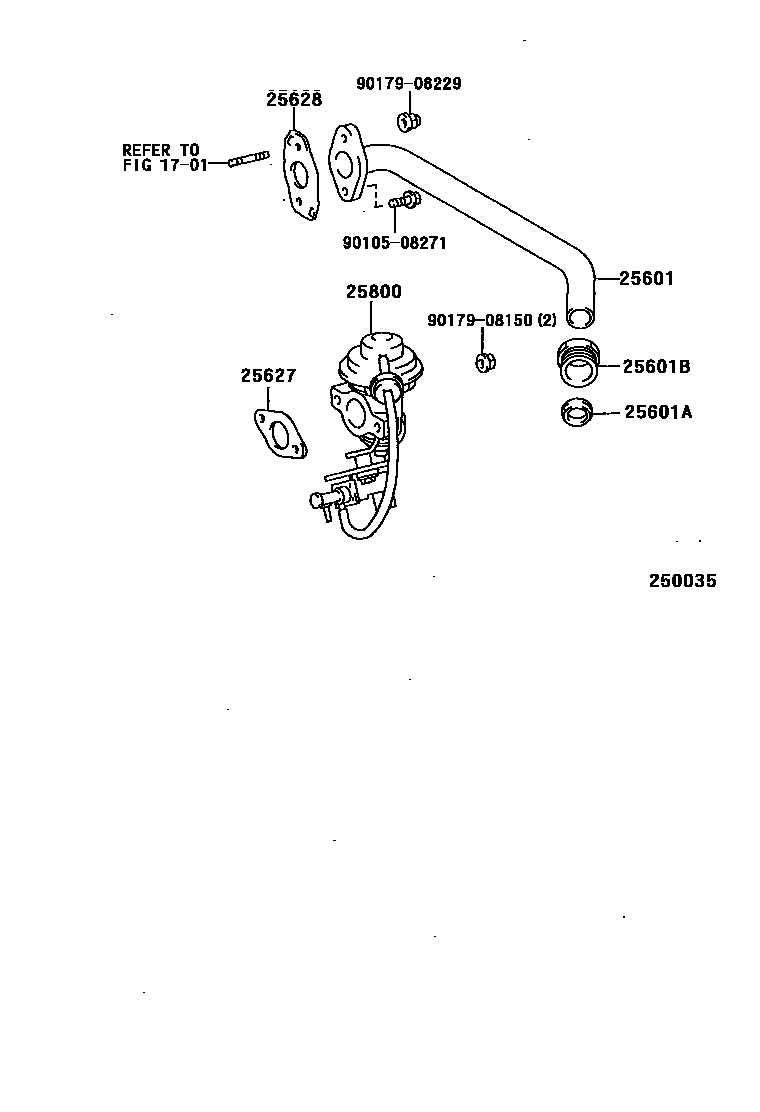 90179-08229
25628
REFER TO FIG 17-01
90105-08271
25601
25800
90179-08150 (2)
25601B
25627
25601A
250035