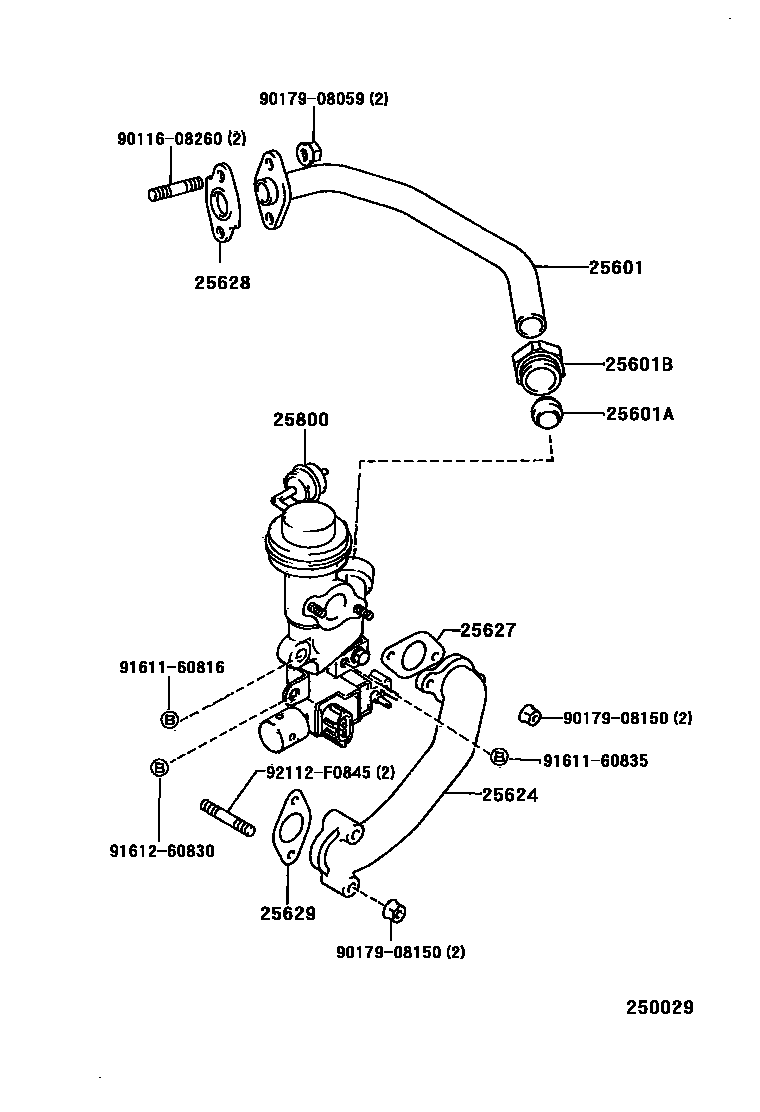 90179-08059 (2)

90116-08260 (2)

25628

25601

25601B

25601A

25800

25627

91611-60816

B

90179-08150 (2)

B

91611-60835

B

92112-F0845 (2)

25624

91612-60830

25629

90179-08150 (2)

250029