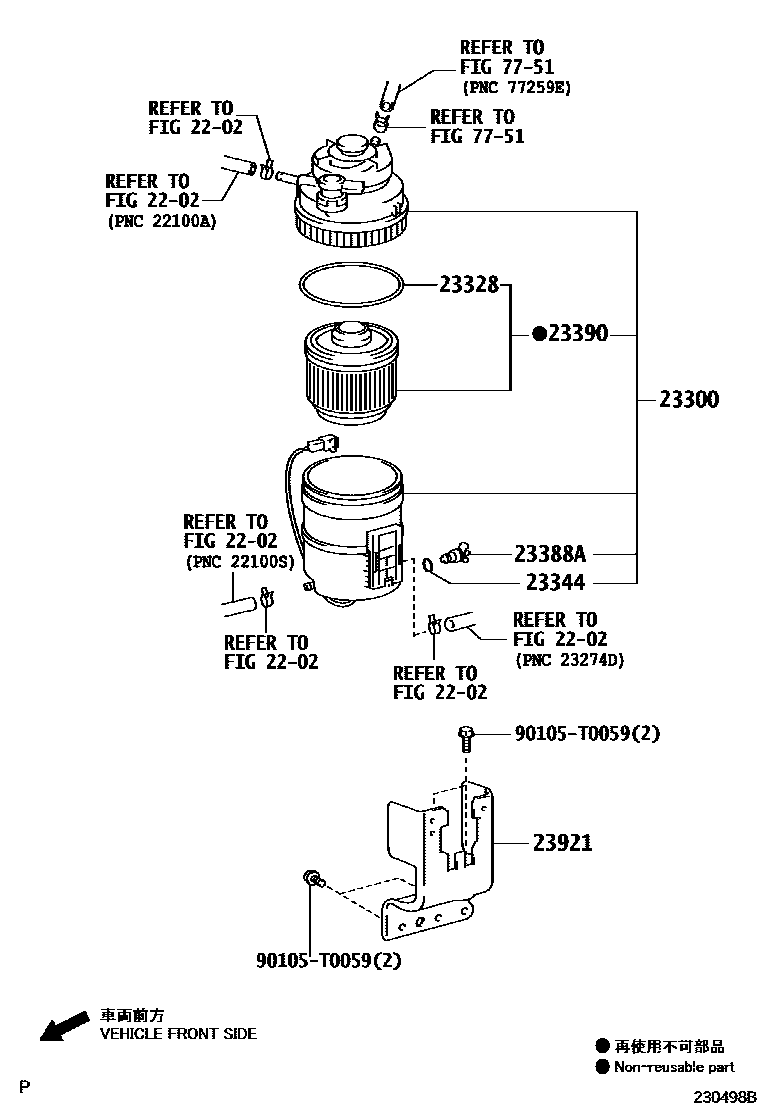 REFER TO
FIG 77-51
(PNC 77259E)

REFER TO
FIG 22-02

REFER TO
FIG 77-51

REFER TO
FIG 22-02
(PNC 22100A)

23328

●23390

23300

REFER TO
FIG 22-02
(PNC 22100S)

23388A

23344

REFER TO
FIG 22-02

REFER TO
FIG 22-02
(PNC 23274D)

REFER TO
FIG 22-02

90105-T0059(2)

23921

90105-T0059(2)

車両前方
VEHICLE FRONT SIDE

● 再使用不可部品
● Non-reusable part

P

230498B