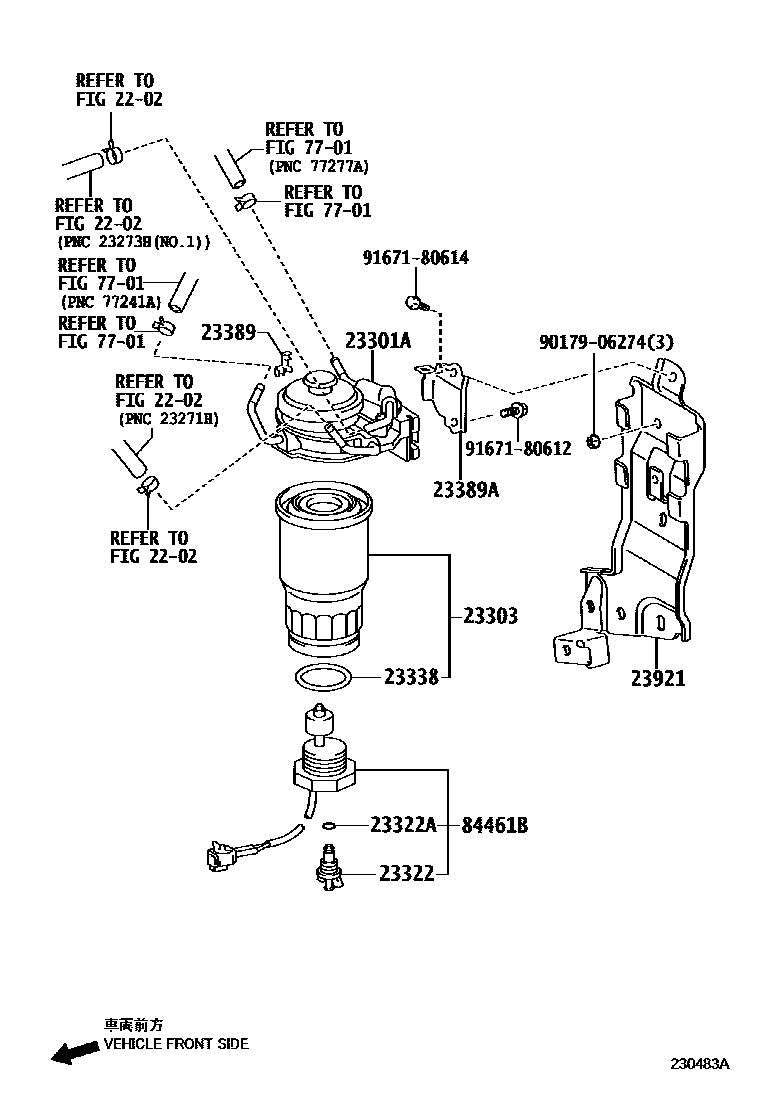 REFER TO
FIG 22-02

REFER TO
FIG 77-01
(PNC 77277A)

REFER TO
FIG 77-01

REFER TO
FIG 22-02
(PNC 23273H(NO.1))

REFER TO
FIG 77-01
(PNC 77241A)

REFER TO
FIG 77-01

91671-80614

23389

23301A

90179-06274(3)

REFER TO
FIG 22-02
(PNC 23271H)

91671-80612

23389A

REFER TO
FIG 22-02

23303

23338

23921

23322A

84461B

23322

車両前方
VEHICLE FRONT SIDE

230483A