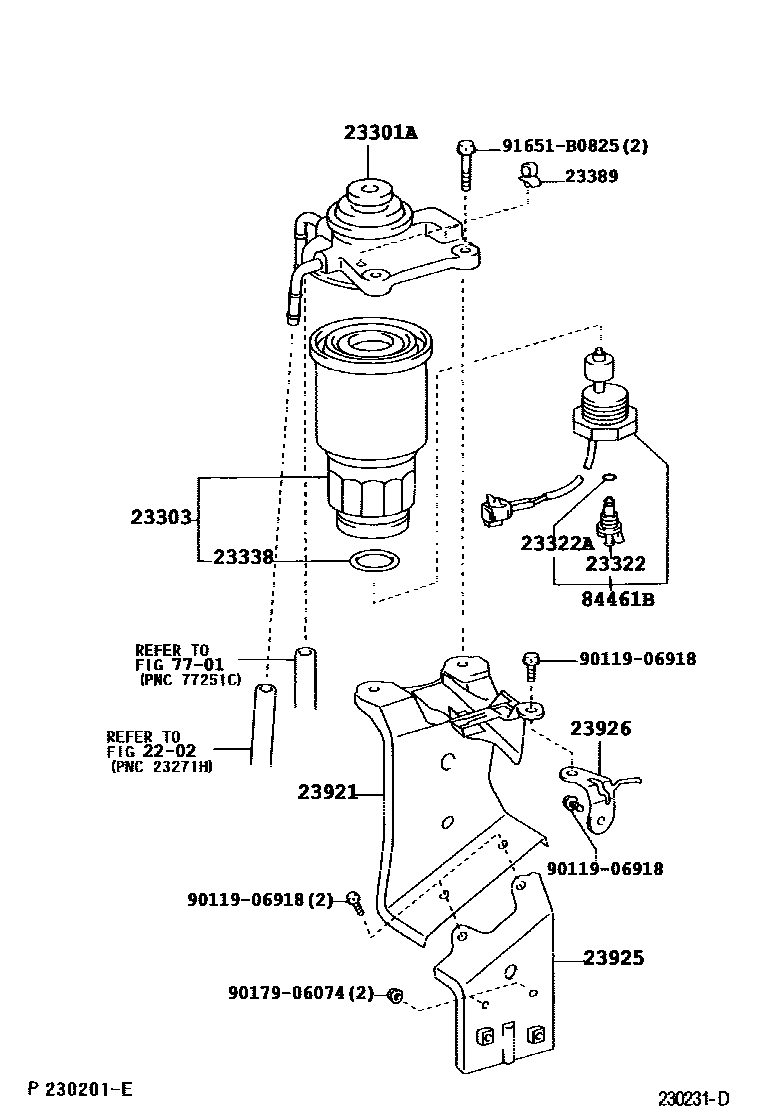 23301A
91651-B0825(2)
23389
23303
23338
23322A
23322
84461B
REFER TO
FIG 77-01
(PNC 77251C)
REFER TO
FIG 22-02
(PNC 23271H)
90119-06918
23926
23921
90119-06918
90119-06918(2)
23925
90179-06074(2)
P 230201-E
230231-D