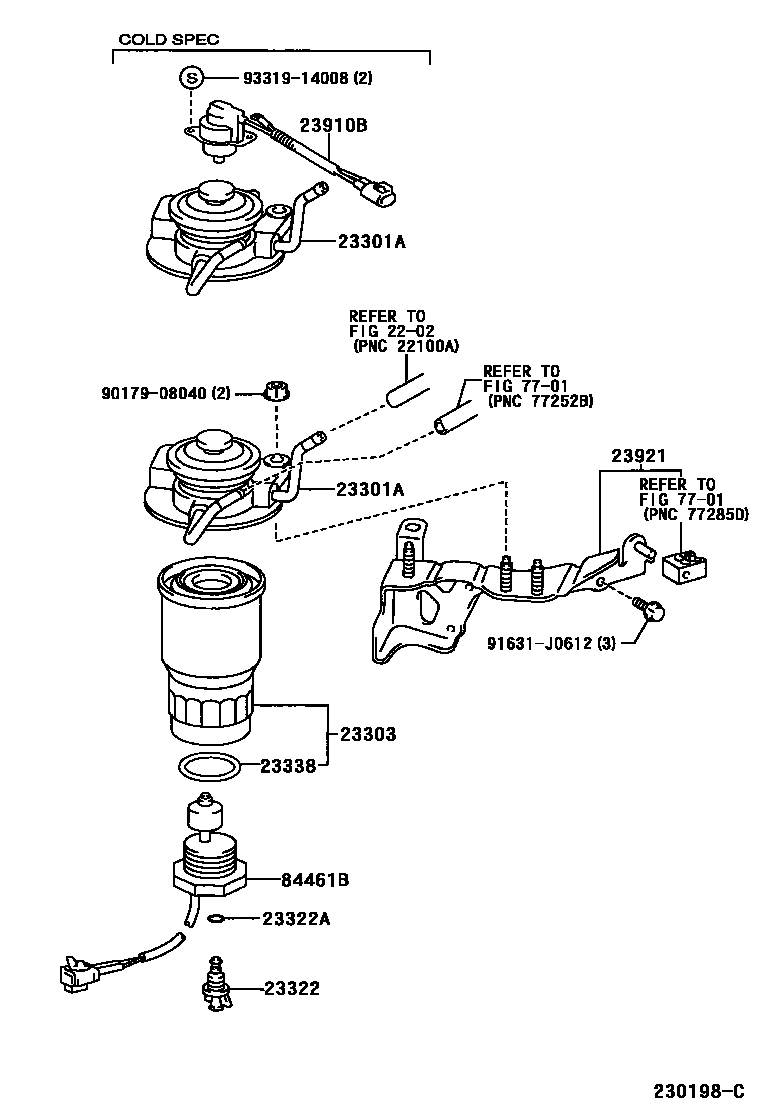 COLD SPEC

S 93319-14008 (2)

23910B

23301A

REFER TO
FIG 22-02
(PNC 22100A)

REFER TO
FIG 77-01
(PNC 77252B)

90179-08040 (2)

23301A

23921

REFER TO
FIG 77-01
(PNC 77285D)

91631-J0612 (3)

23303

23338

84461B

23322A

23322

230198-C