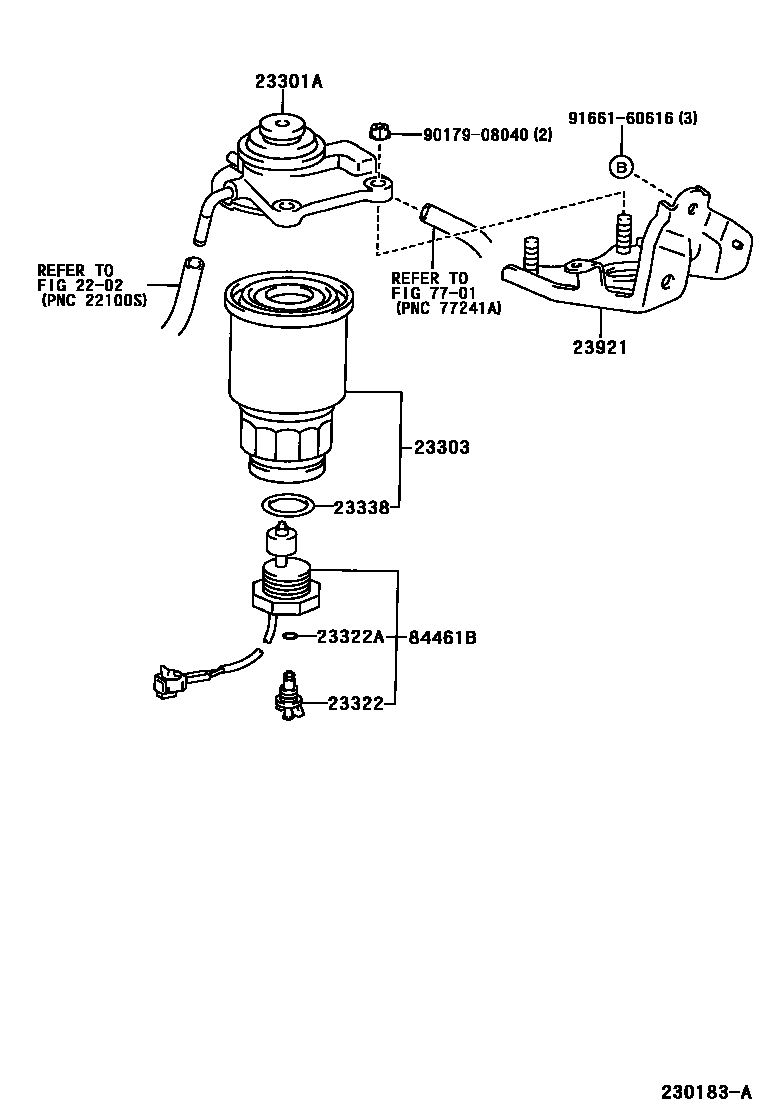 23301A

90179-08040 (2)

91661-60616 (3)

B

REFER TO
FIG 22-02
(PNC 22100S)

REFER TO
FIG 77-01
(PNC 77241A)

23921

23303

23338

23322A

84461B

23322

230183-A