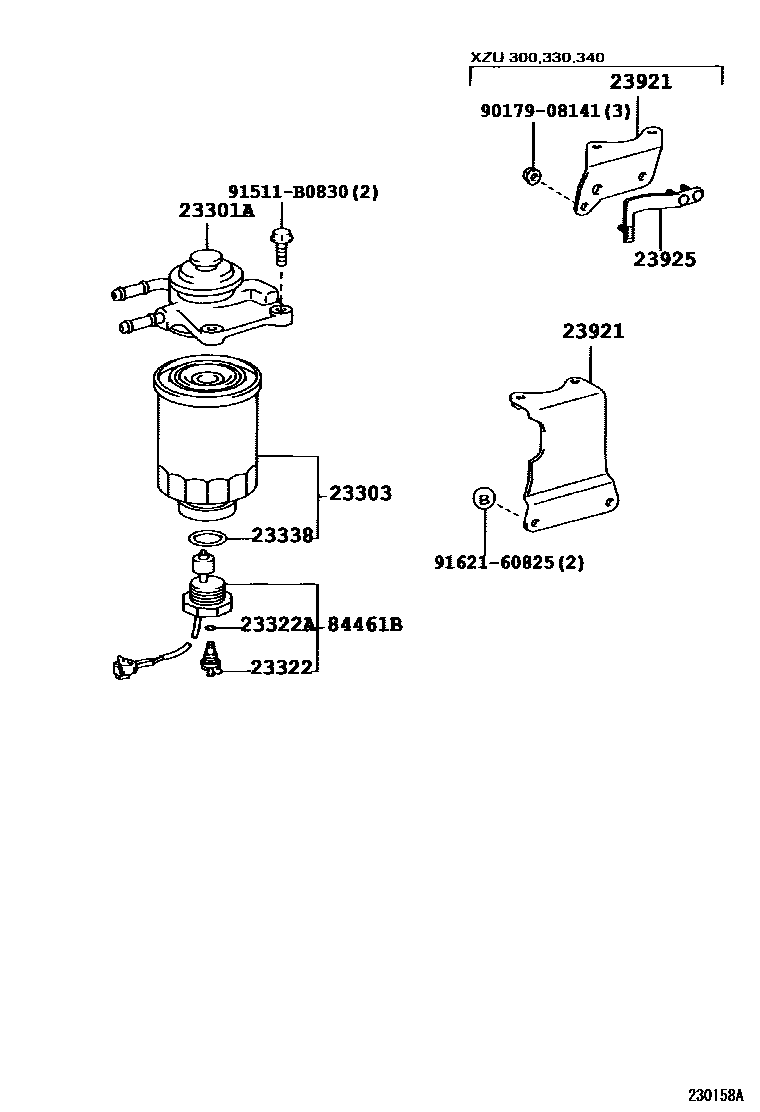 XZU 300,330,340
23921
90179-08141(3)
23925
91511-B0830(2)
23301A
23921
23303
23338
B
91621-60825(2)
23322A
84461B
23322
230158A